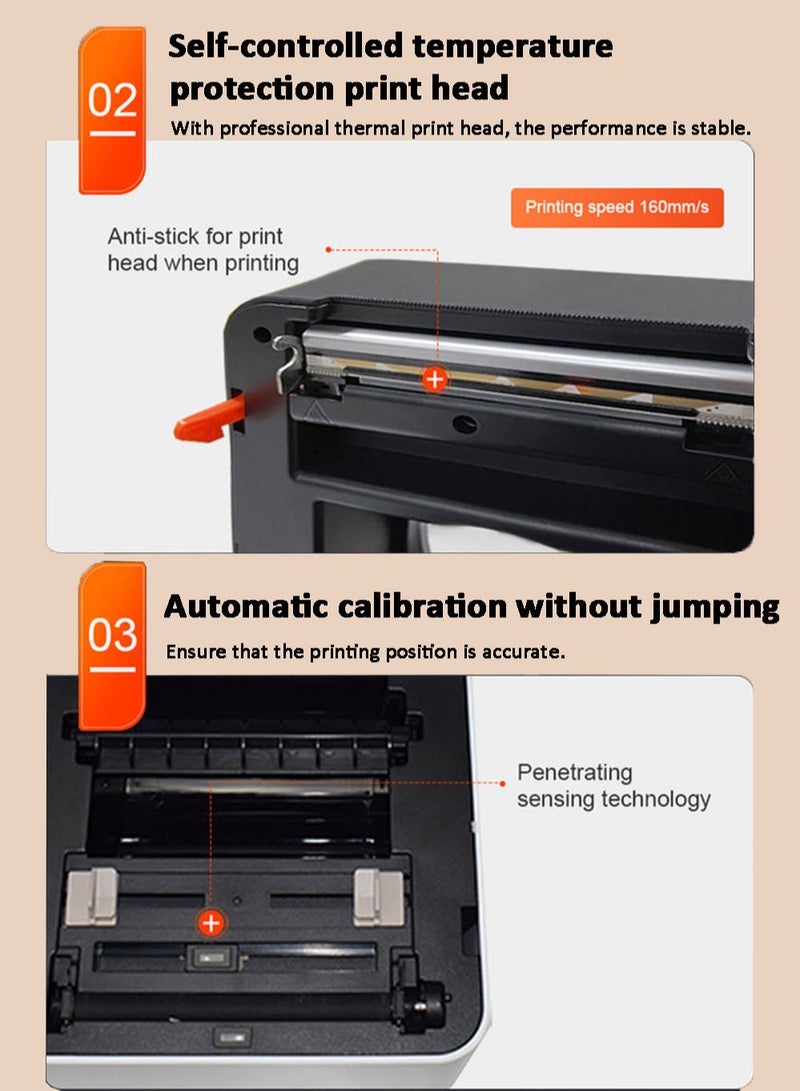 02

Self-controlled temperature protection print head

With professional thermal print head, the performance is stable.

Printing speed 160mm/s

Anti-stick for print head when printing

03

Automatic calibration without jumping

Ensure that the printing position is accurate.

Penetrating sensing technology