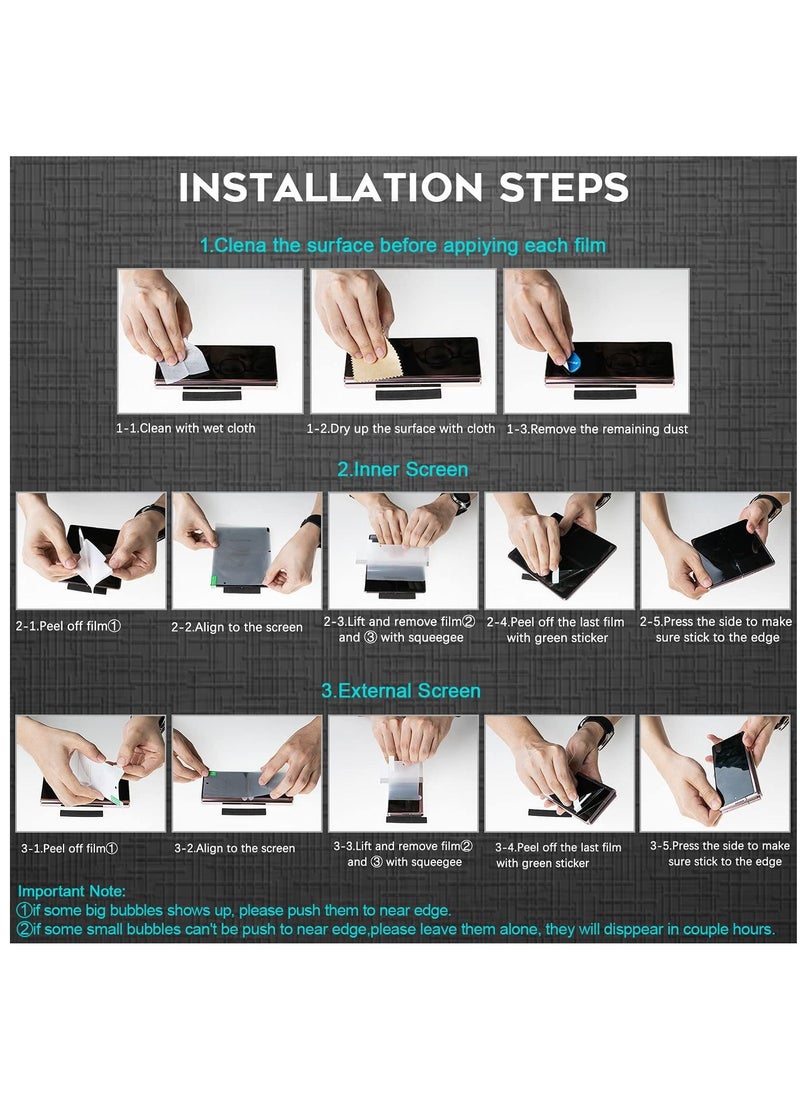 INSTALLATION STEPS

1.Clena the surface before appiying each film

1-1.Clean with wet cloth

1-2.Dry up the surface with cloth

1-3.Remove the remaining dust

2.Inner Screen

2-1.Peel off film①

2-2.Align to the screen

2-3.Lift and remove film② and ③ with squeegee

2-4.Peel off the last film with green sticker

2-5.Press the side to make sure stick to the edge

3.External Screen

3-1.Peel off film①

3-2.Align to the screen

3-3.Lift and remove film② and ③ with squeegee

3-4.Peel off the last film with green sticker

3-5.Press the side to make sure stick to the edge

Important Note:
①if some big bubbles shows up, please push them to near edge.
②if some small bubbles can't be push to near edge,please leave them alone, they will disppear in couple hours.