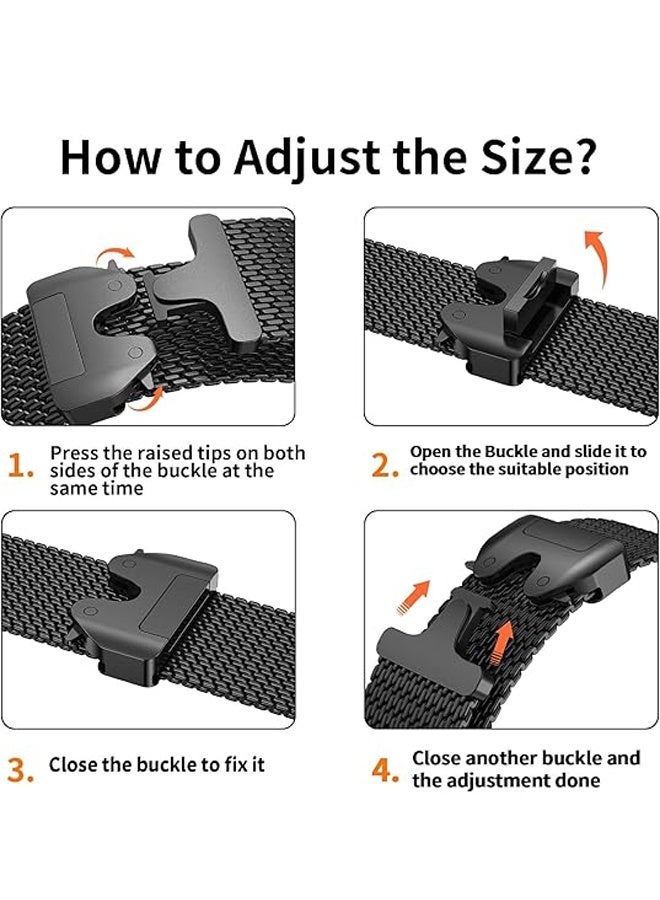 How to Adjust the Size?

1. Press the raised tips on both sides of the buckle at the same time

2. Open the Buckle and slide it to choose the suitable position

3. Close the buckle to fix it

4. Close another buckle and the adjustment done