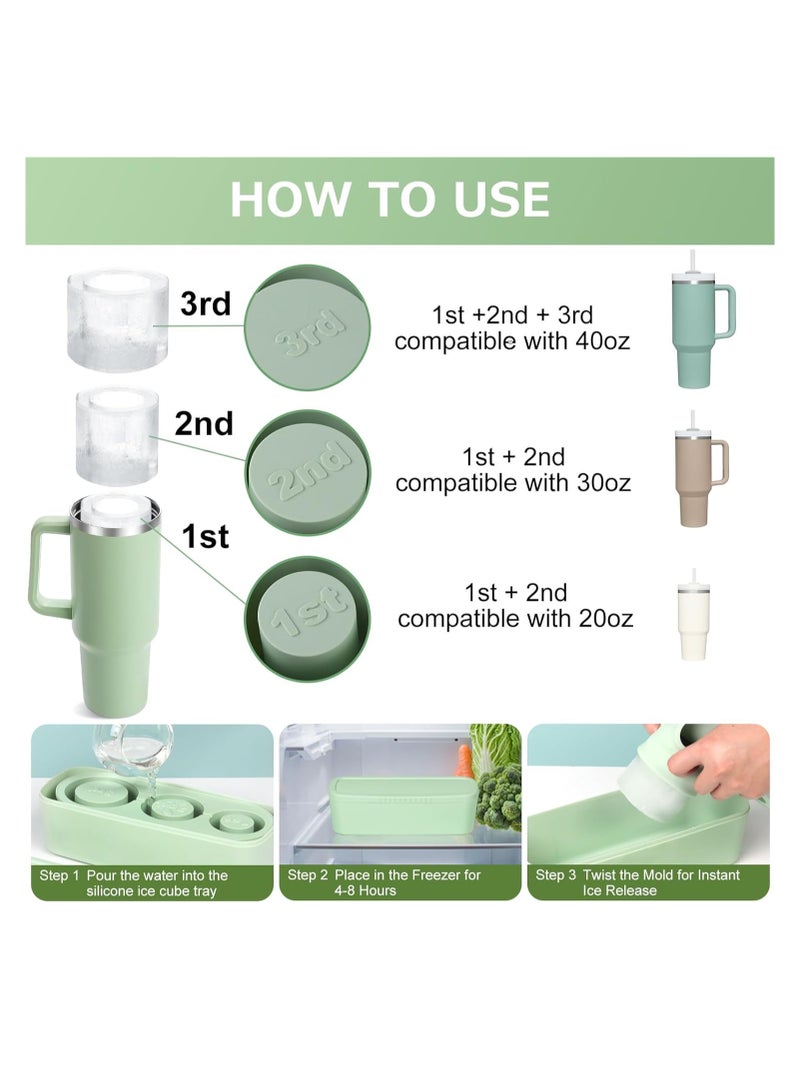 HOW TO USE

3rd

3rd

1st +2nd + 3rd compatible with 40oz

2nd

2nd

1st + 2nd compatible with 30oz

1st

1st

1st + 2nd compatible with 20oz

Step 1 Pour the water into the silicone ice cube tray

Step 2 Place in the Freezer for 4-8 Hours

Step 3 Twist the Mold for Instant Ice Release