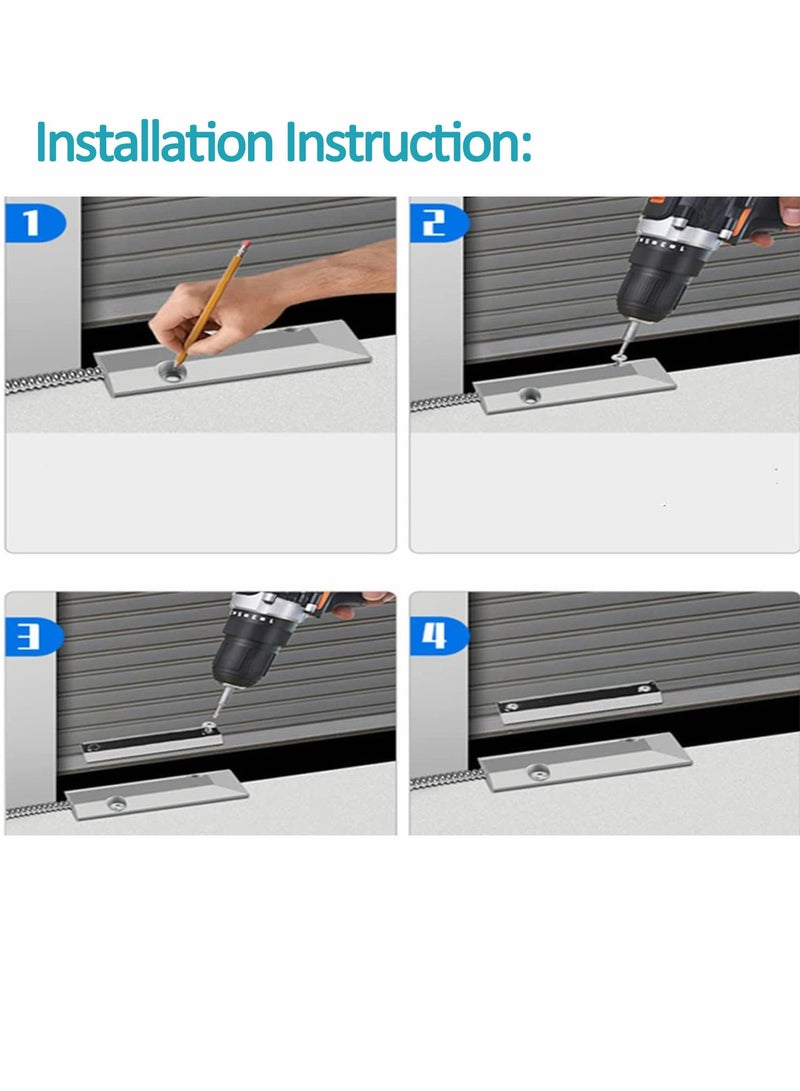 Installation Instruction:

1

2

3

4