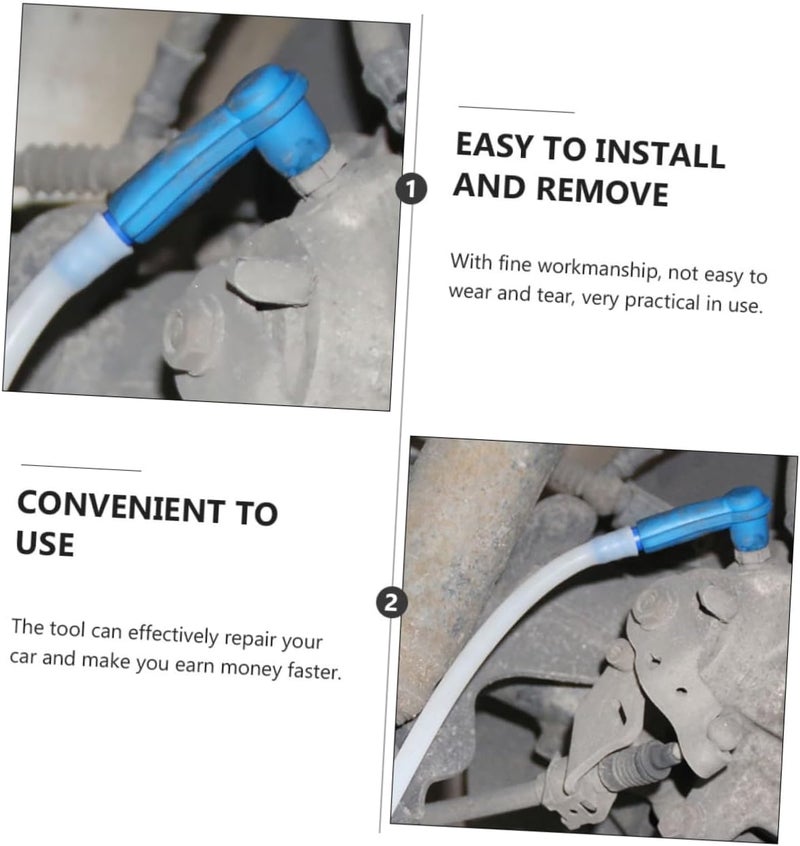 1

EASY TO INSTALL AND REMOVE

With fine workmanship, not easy to wear and tear, very practical in use.

CONVENIENT TO USE

The tool can effectively repair your car and make you earn money faster.

2