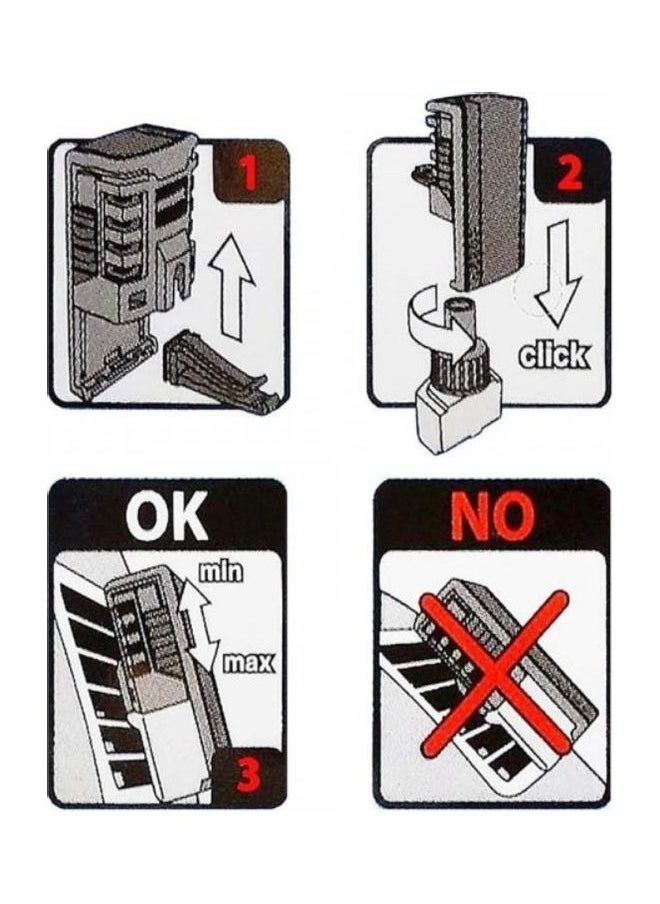 1

2

click

OK

min

max

3

NO