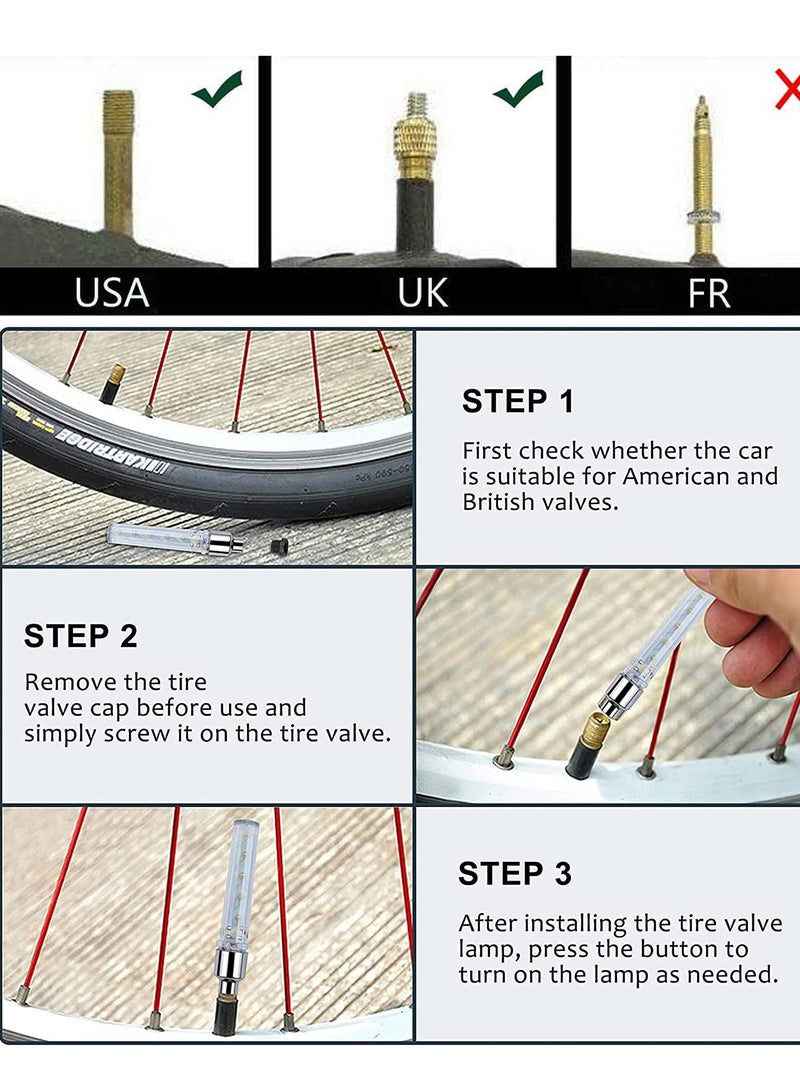 USA

UK

FR

KARTRIDER

STEP 1

First check whether the car is suitable for American and British valves.

STEP 2

Remove the tire valve cap before use and simply screw it on the tire valve.

STEP 3

After installing the tire valve lamp, press the button to turn on the lamp as needed.