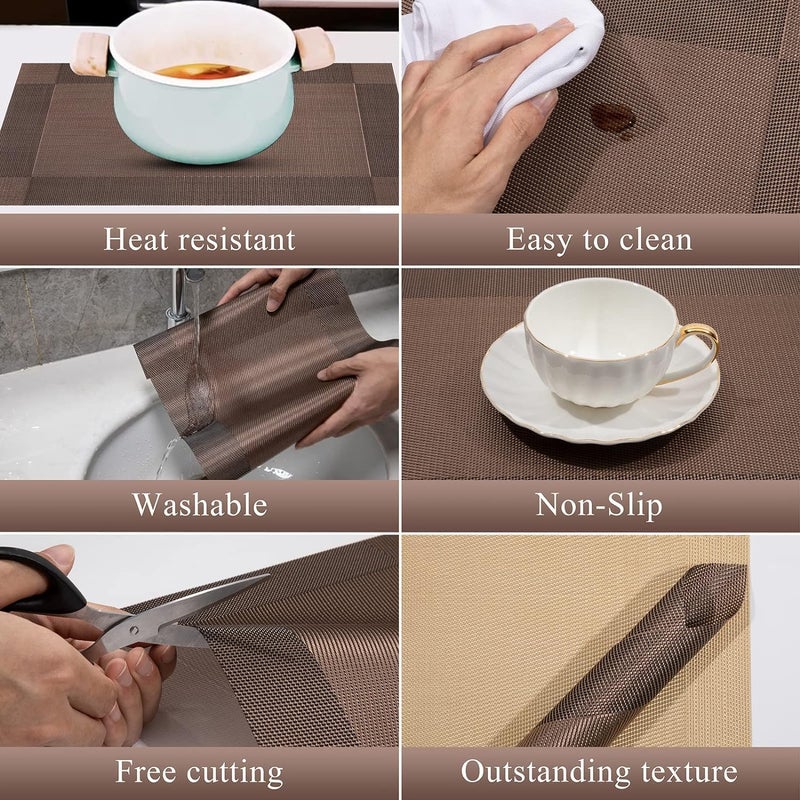 Heat resistant

Easy to clean

Washable

Non-Slip

Free cutting

Outstanding texture