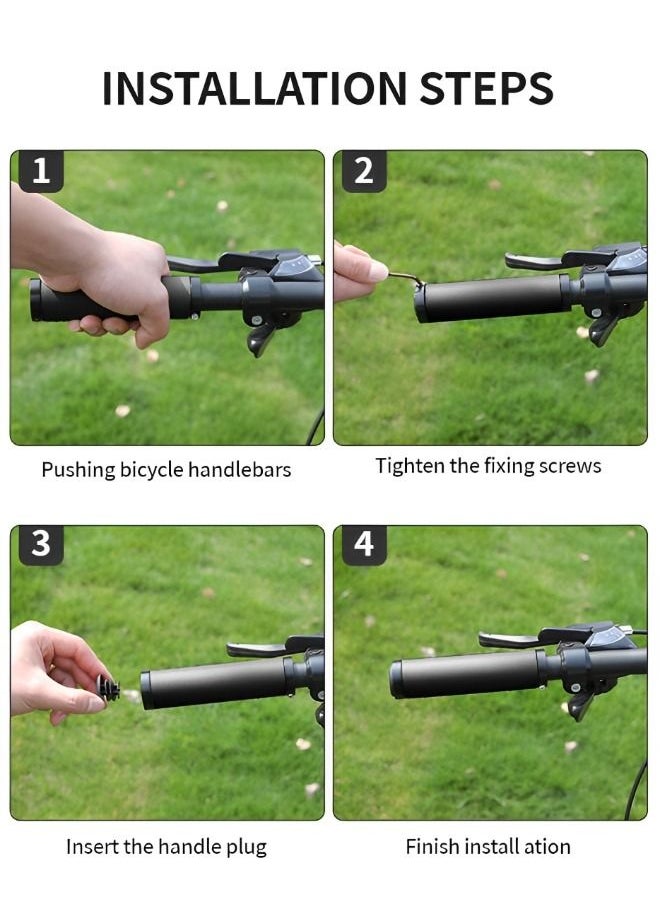 INSTALLATION STEPS

1

Pushing bicycle handlebars

2

Tighten the fixing screws

3

Insert the handle plug

4

Finish install ation