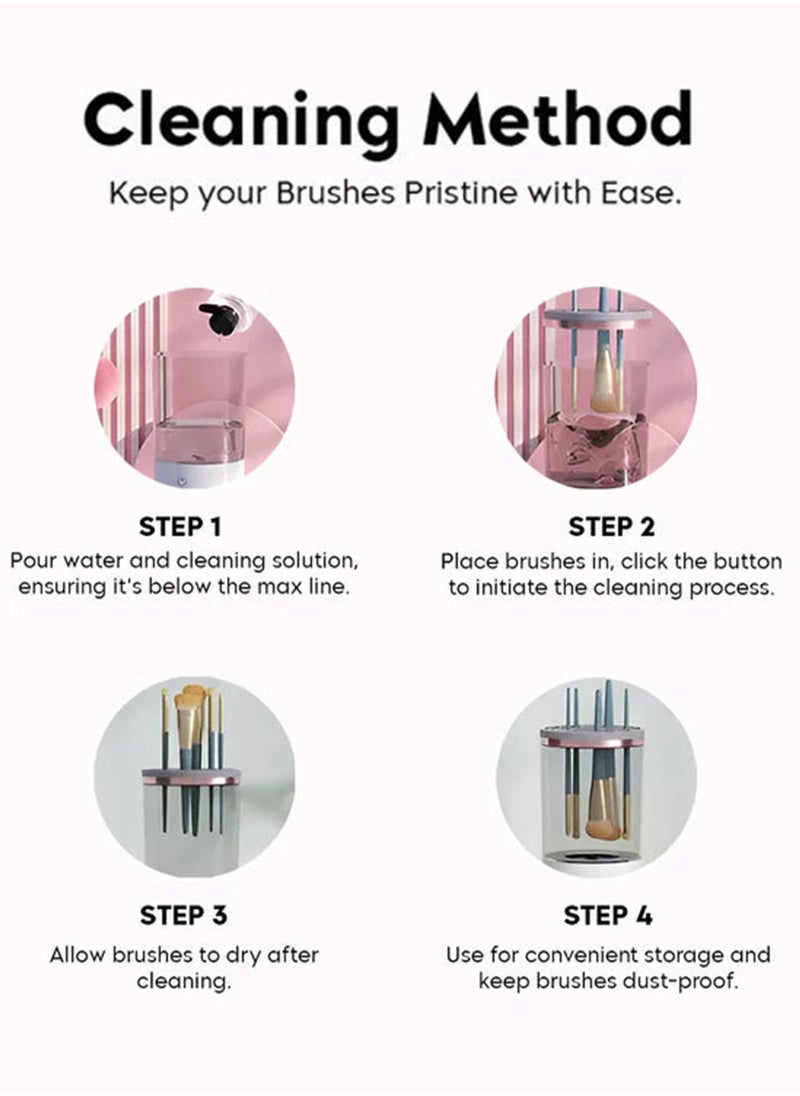 Cleaning Method

Keep your Brushes Pristine with Ease.

STEP 1

Pour water and cleaning solution, ensuring it's below the max line.

STEP 2

Place brushes in, click the button to initiate the cleaning process.

STEP 3

Allow brushes to dry after cleaning.

STEP 4

Use for convenient storage and keep brushes dust-proof.