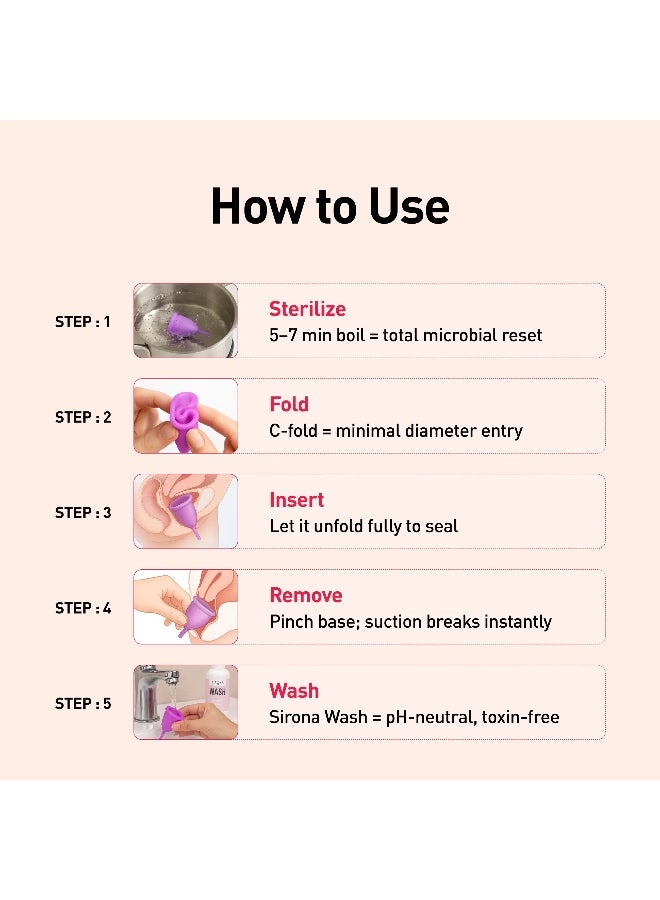 How to Use

STEP : 1

Sterilize
5–7 min boil = total microbial reset

STEP : 2

Fold
C-fold = minimal diameter entry

STEP : 3

Insert
Let it unfold fully to seal

STEP : 4

Remove
Pinch base; suction breaks instantly

STEP : 5

WASH

Wash
Sirona Wash = pH-neutral, toxin-free