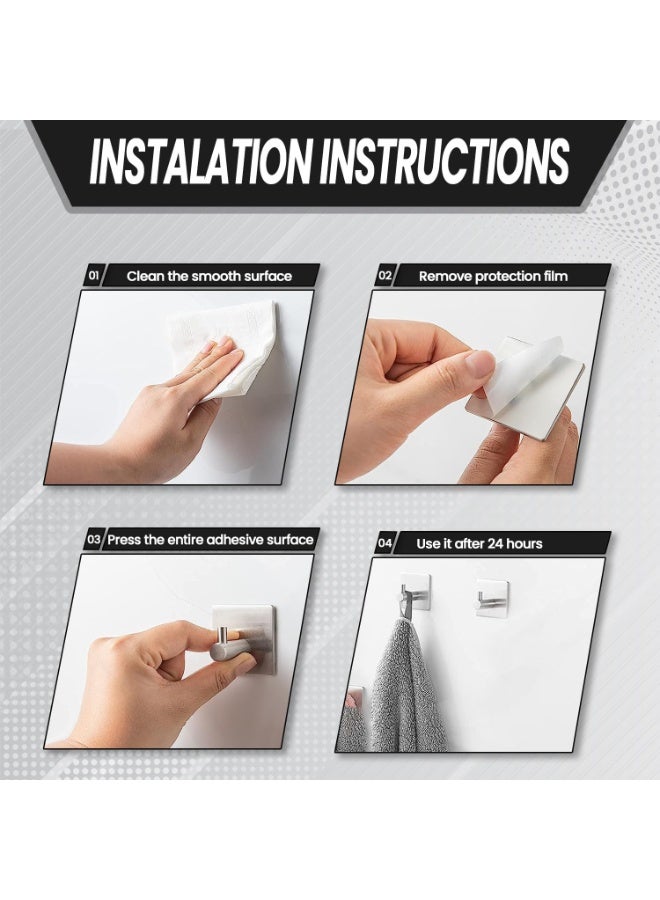 INSTALATION INSTRUCTIONS

01 Clean the smooth surface

02 Remove protection film

03 Press the entire adhesive surface

04 Use it after 24 hours