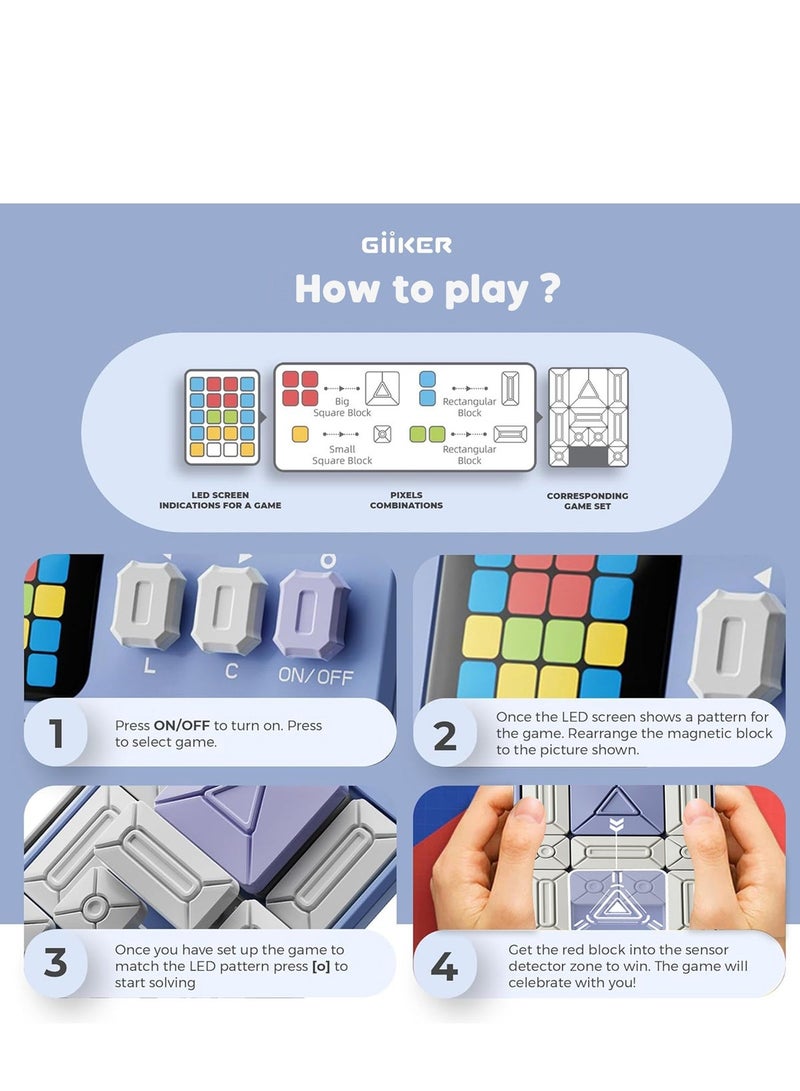 GiiKER

How to play ?

Big Square Block

Rectangular Block

Small Square Block

Rectangular Block

LED SCREEN INDICATIONS FOR A GAME

PIXELS COMBINATIONS

CORRESPONDING GAME SET

L

C

ON/OFF

1 Press **ON/OFF** to turn on. Press to select game.

2 Once the LED screen shows a pattern for the game. Rearrange the magnetic block to the picture shown.

3 Once you have set up the game to match the LED pattern press **[o]** to start solving

4 Get the red block into the sensor detector zone to win. The game will celebrate with you!