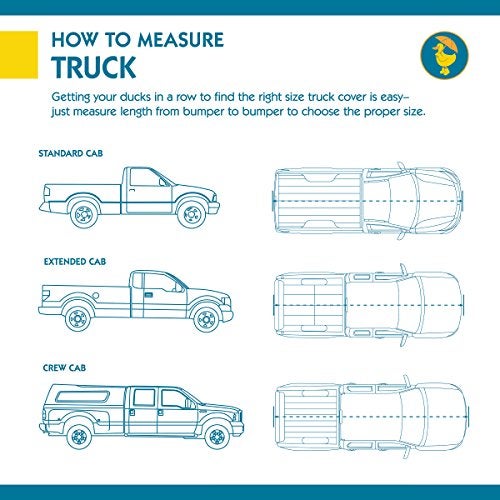 HOW TO MEASURE
TRUCK

Getting your ducks in a row to find the right size truck cover is easy– just measure length from bumper to bumper to choose the proper size.

STANDARD CAB

EXTENDED CAB

CREW CAB