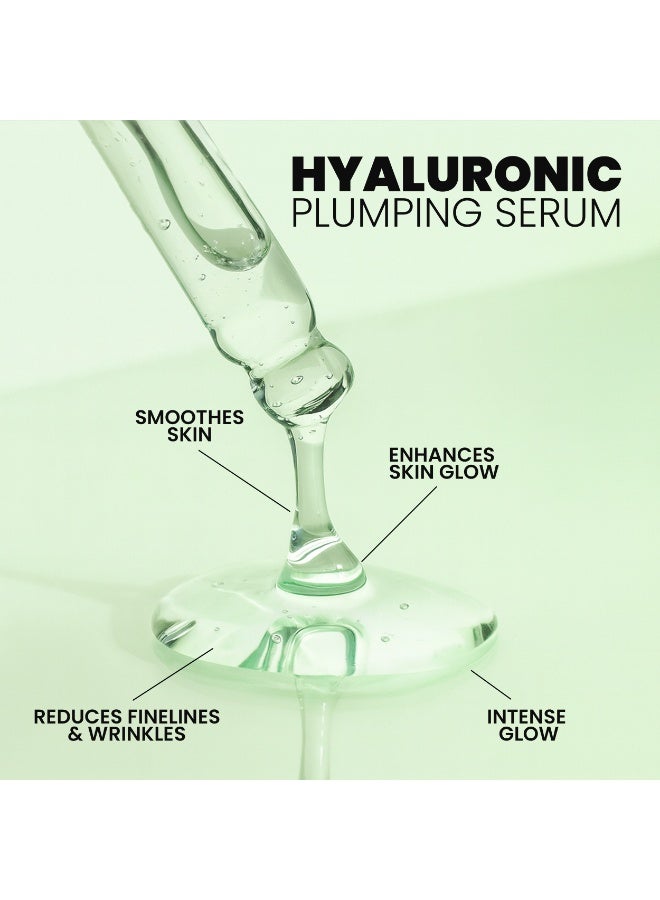 HYALURONIC
PLUMPING SERUM

SMOOTHES SKIN

ENHANCES SKIN GLOW

REDUCES FINELINES & WRINKLES

INTENSE GLOW