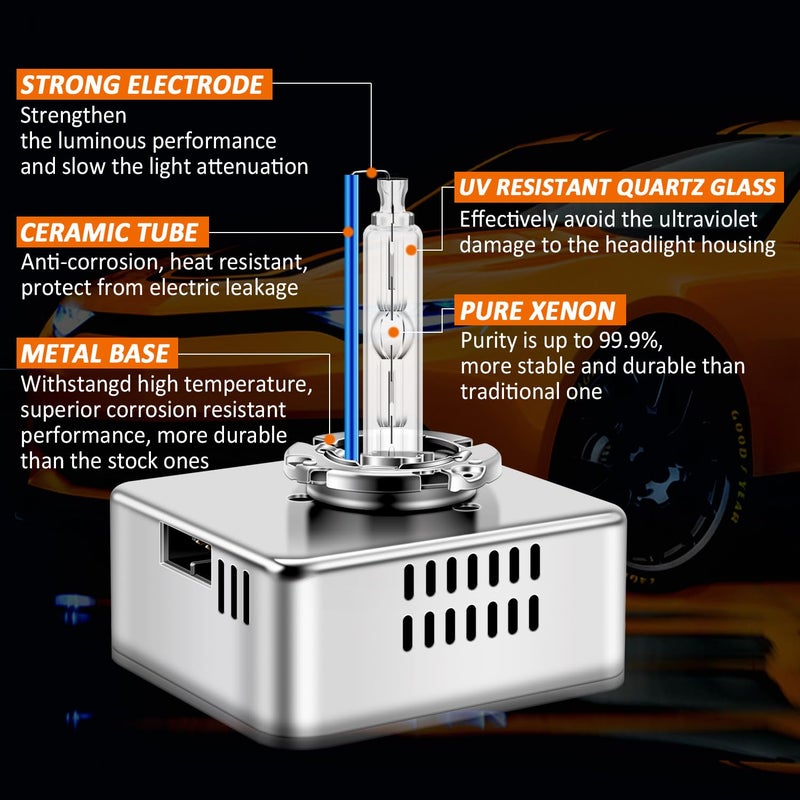 STRONG ELECTRODE
Strengthen the luminous performance and slow the light attenuation

CERAMIC TUBE
Anti-corrosion, heat resistant, protect from electric leakage

METAL BASE
Withstangd high temperature, superior corrosion resistant performance, more durable than the stock ones

UV RESISTANT QUARTZ GLASS
Effectively avoid the ultraviolet damage to the headlight housing

PURE XENON
Purity is up to 99.9%, more stable and durable than traditional one

GOOD YEAR