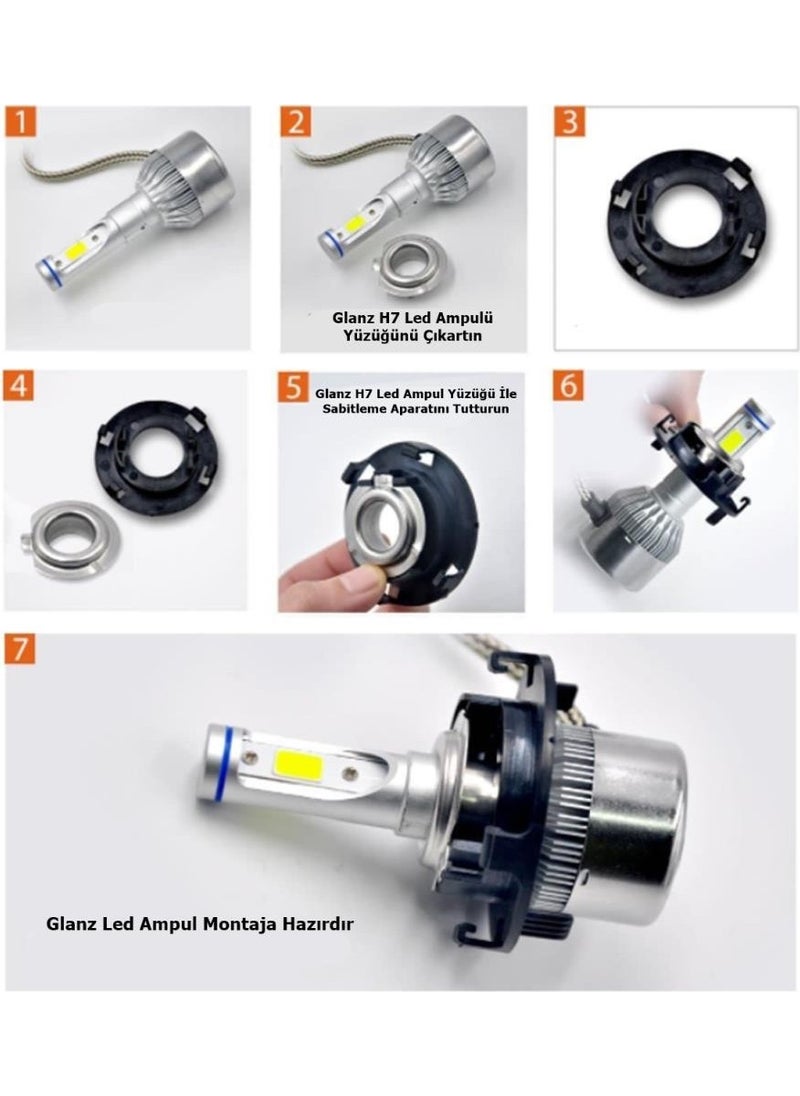 1

2

Glanz H7 Led Ampulü Yüzüğünü Çıkartın

3

4

5

Glanz H7 Led Ampul Yüzüğü İle Sabitleme Aparatını Tutturun

6

7

Glanz Led Ampul Montaja Hazırdır