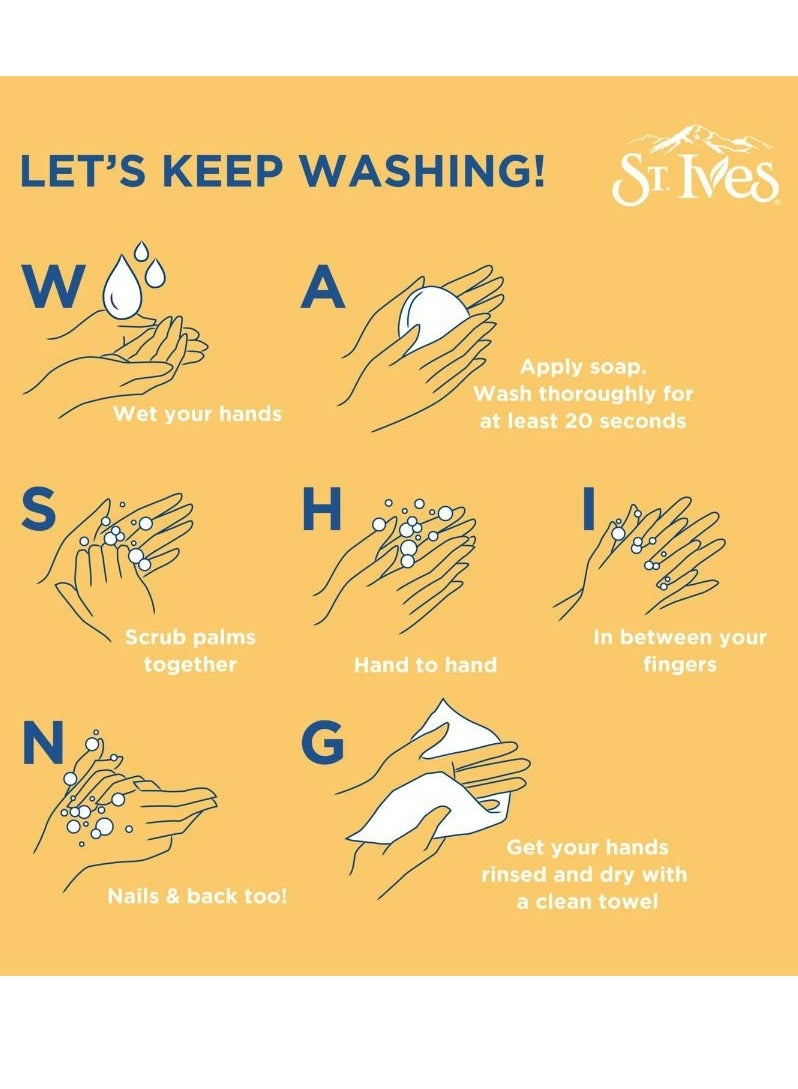 LET'S KEEP WASHING!

St. Ives

W

Wet your hands

A

Apply soap. Wash thoroughly for at least 20 seconds

S

Scrub palms together

H

Hand to hand

I

In between your fingers

N

Nails & back too!

G

Get your hands rinsed and dry with a clean towel