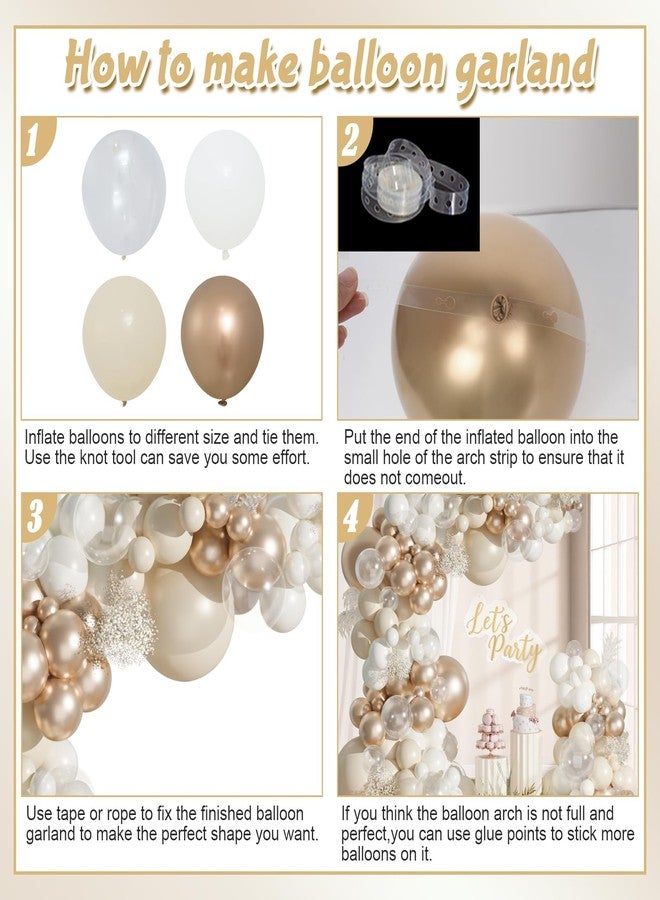 How to make balloon garland

1

Inflate balloons to different size and tie them. Use the knot tool can save you some effort.

2

Put the end of the inflated balloon into the small hole of the arch strip to ensure that it does not comeout.

3

Use tape or rope to fix the finished balloon garland to make the perfect shape you want.

4

Let's Party

If you think the balloon arch is not full and perfect,you can use glue points to stick more balloons on it.