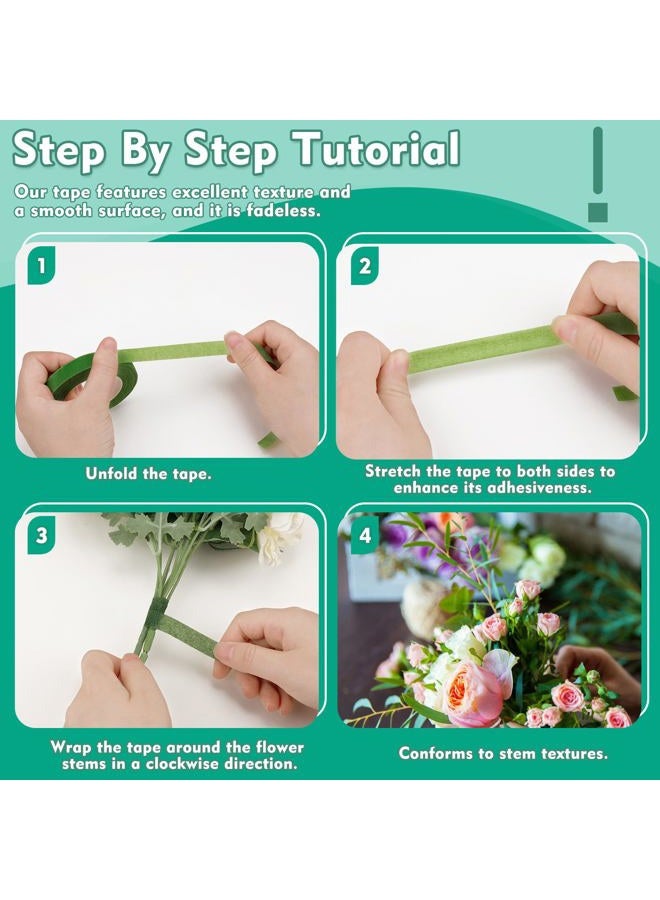 Step By Step Tutorial

Our tape features excellent texture and a smooth surface, and it is fadeless.

1

Unfold the tape.

2

Stretch the tape to both sides to enhance its adhesiveness.

3

Wrap the tape around the flower stems in a clockwise direction.

4

Conforms to stem textures.