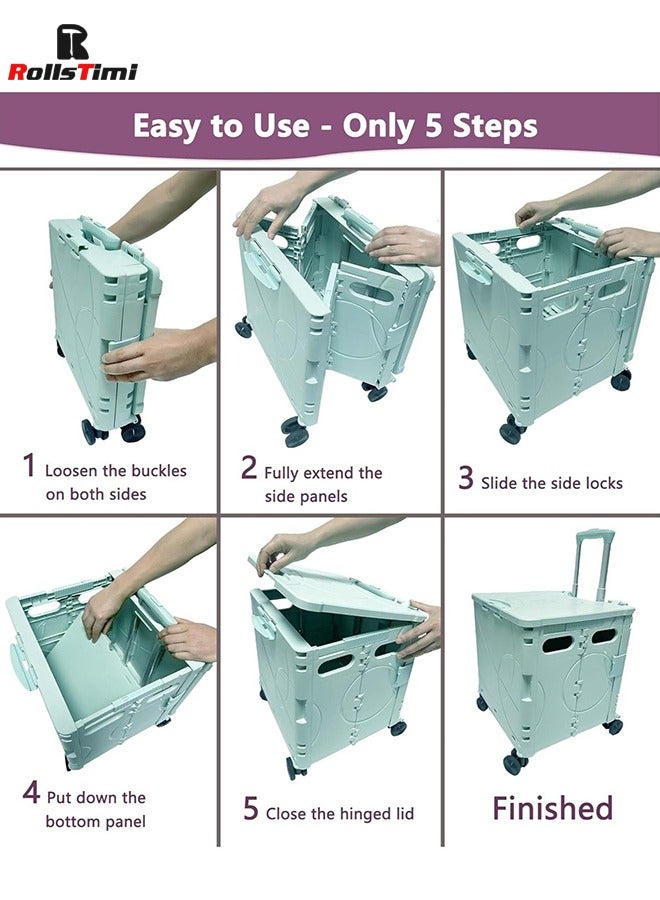 RollsTimi

Easy to Use - Only 5 Steps

1 Loosen the buckles on both sides

2 Fully extend the side panels

3 Slide the side locks

4 Put down the bottom panel

5 Close the hinged lid

Finished