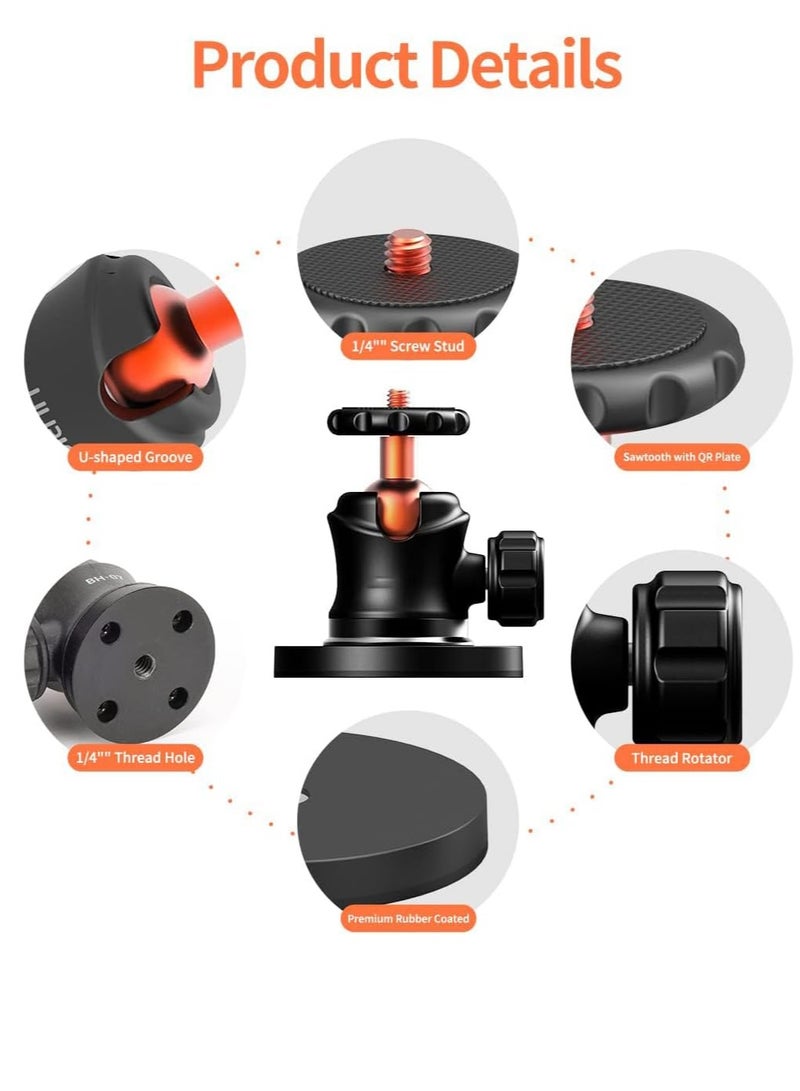 Product Details

1/4"" Screw Stud

U-shaped Groove

Sawtooth with QR Plate

BH-01

1/4"" Thread Hole

Thread Rotator

Premium Rubber Coated