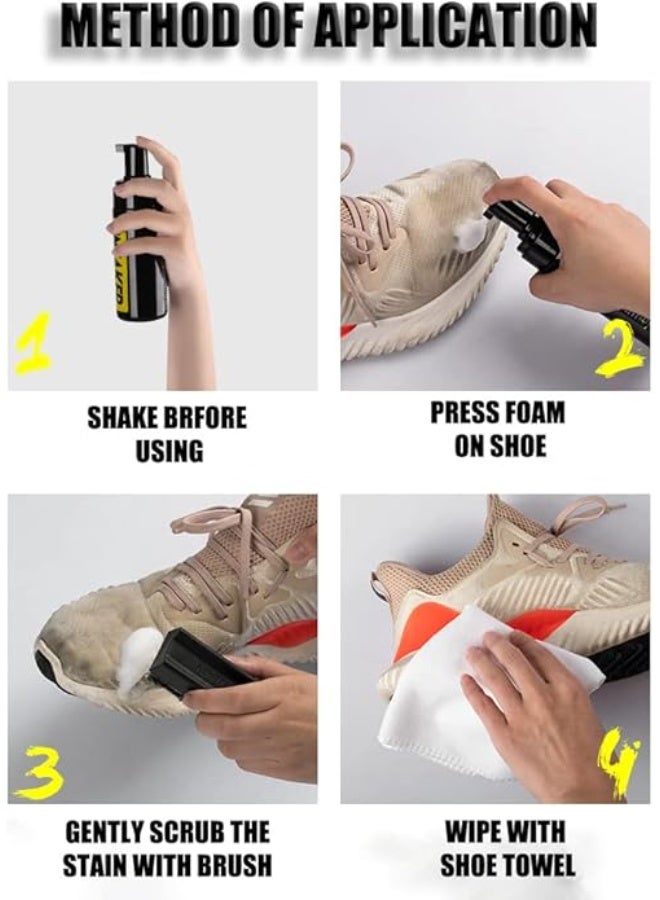 METHOD OF APPLICATION

1

SHAKE BRFORE USING

2

PRESS FOAM ON SHOE

3

GENTLY SCRUB THE STAIN WITH BRUSH

4

WIPE WITH SHOE TOWEL