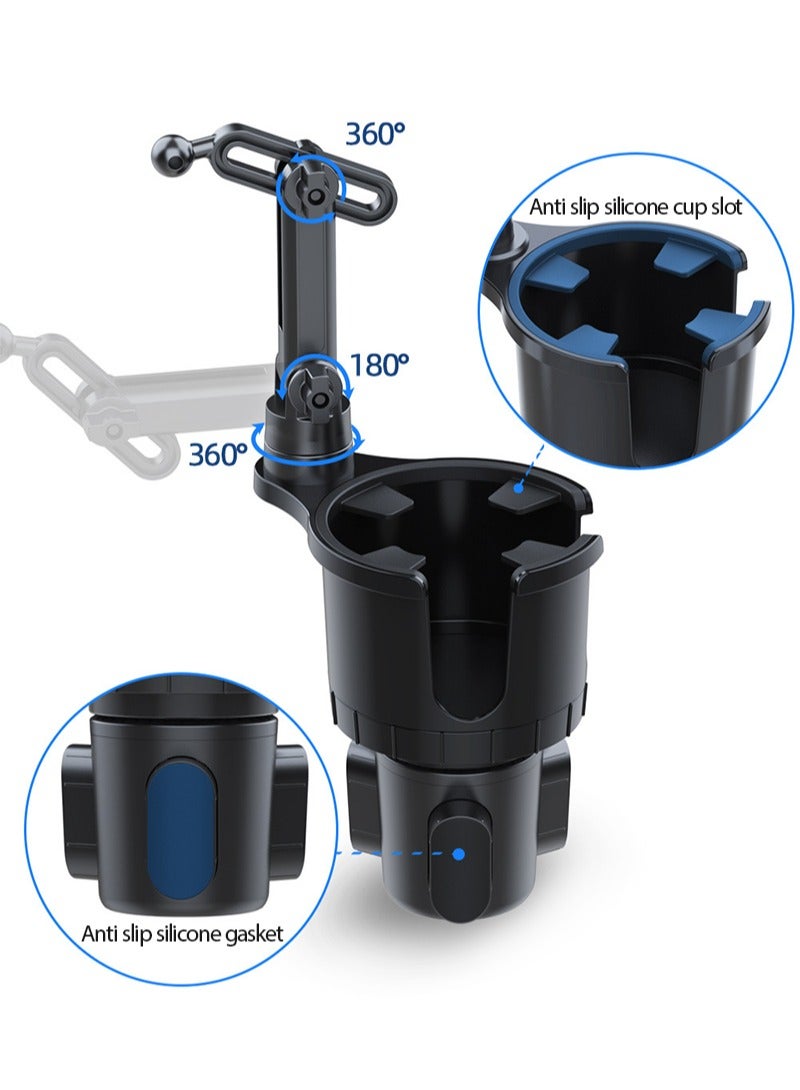 360°

Anti slip silicone cup slot

180°

360°

Anti slip silicone gasket