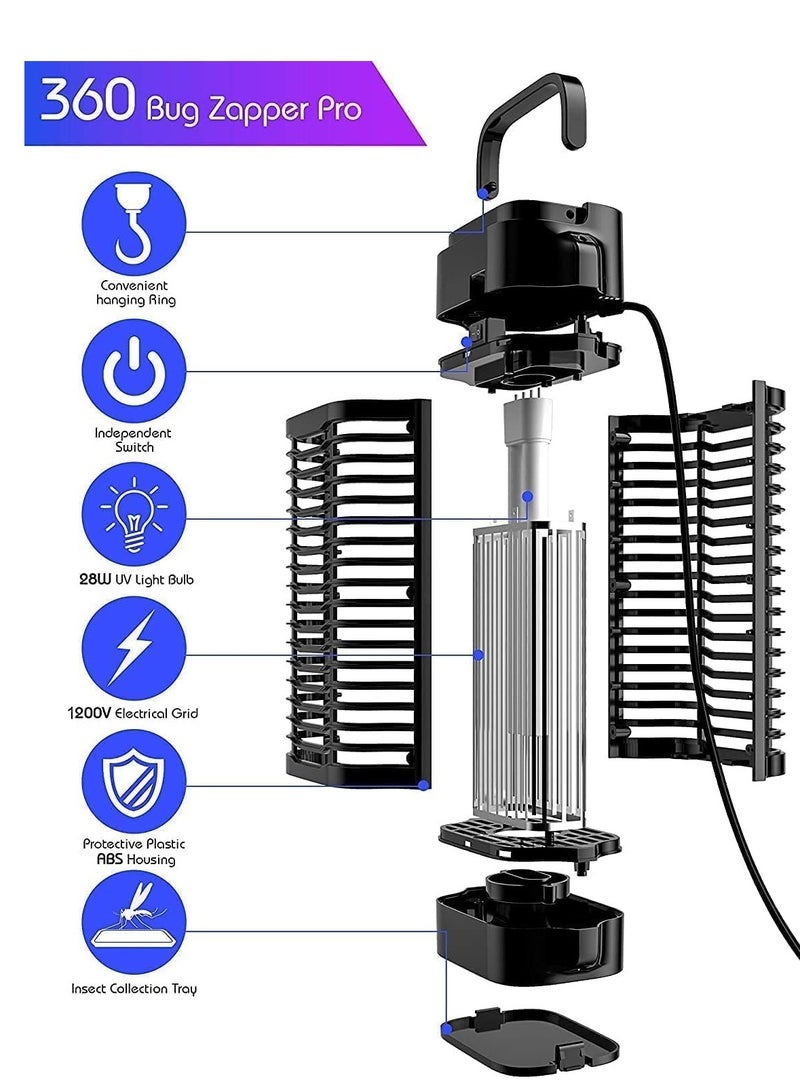 360 Bug Zapper Pro

Convenient hanging Ring

Independent Switch

28W UV Light Bulb

1200V Electrical Grid

Protective Plastic ABS Housing

Insect Collection Tray