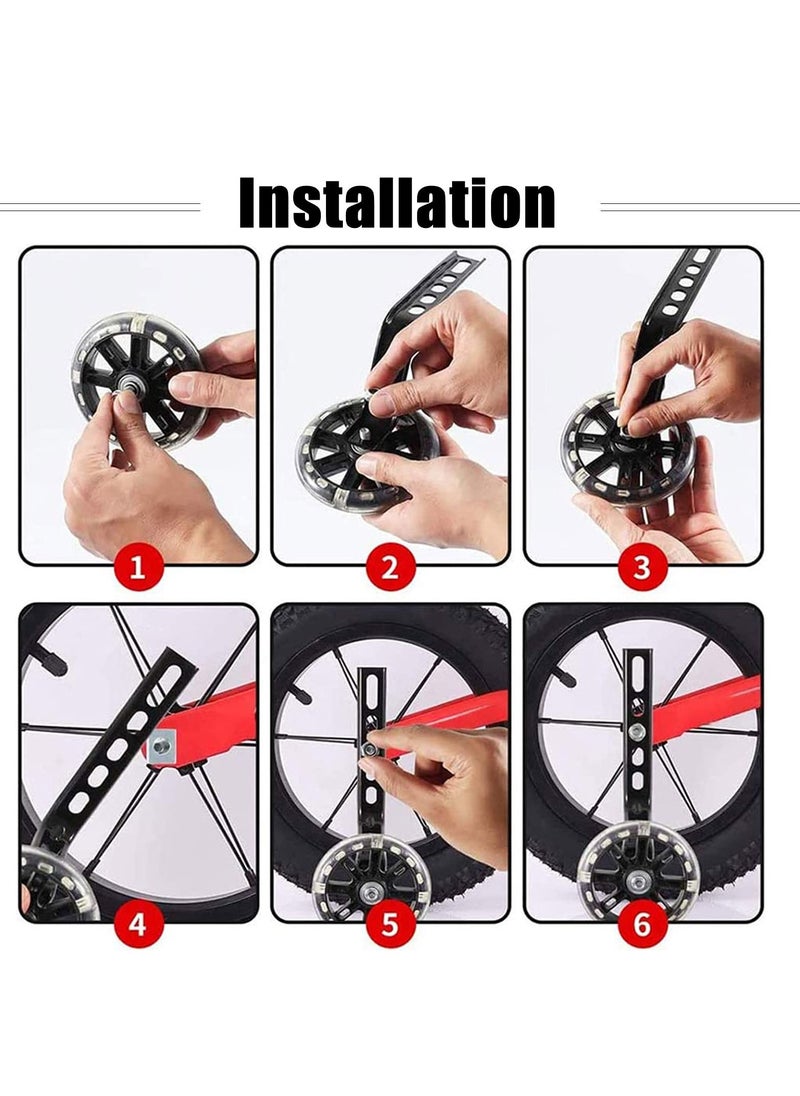 Installation

1

2

3

4

5

6