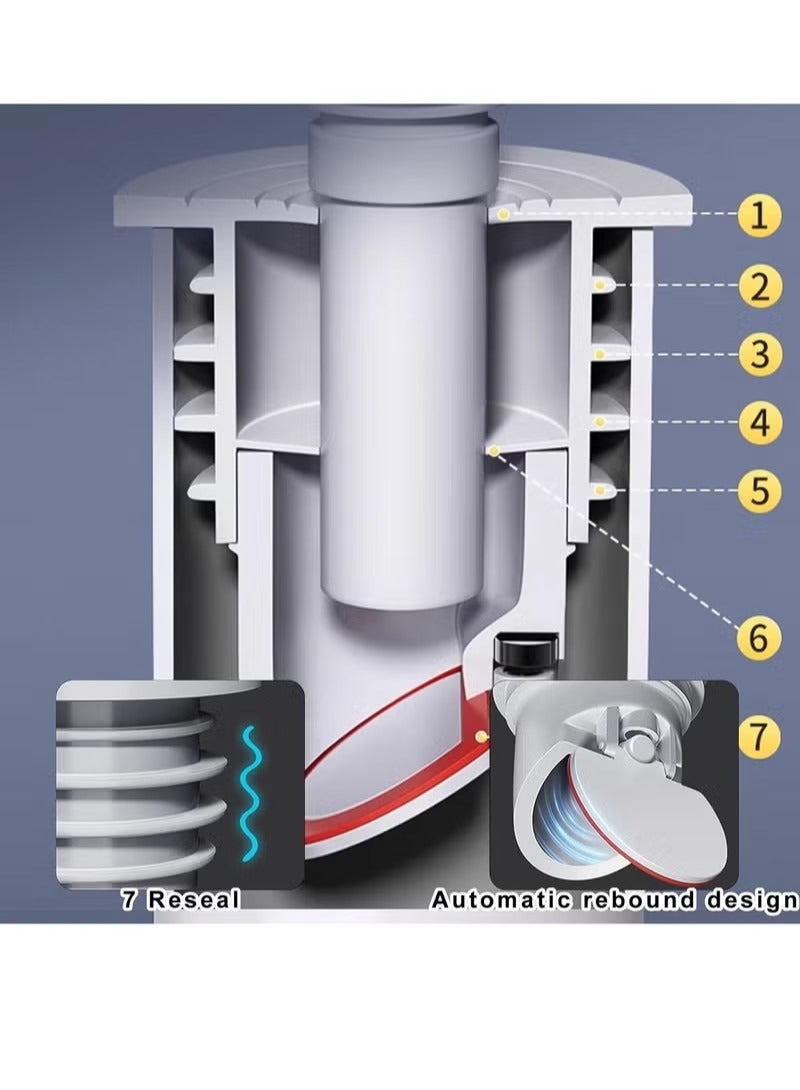 1
2
3
4
5
6
7
7 Reseal
Automatic rebound design