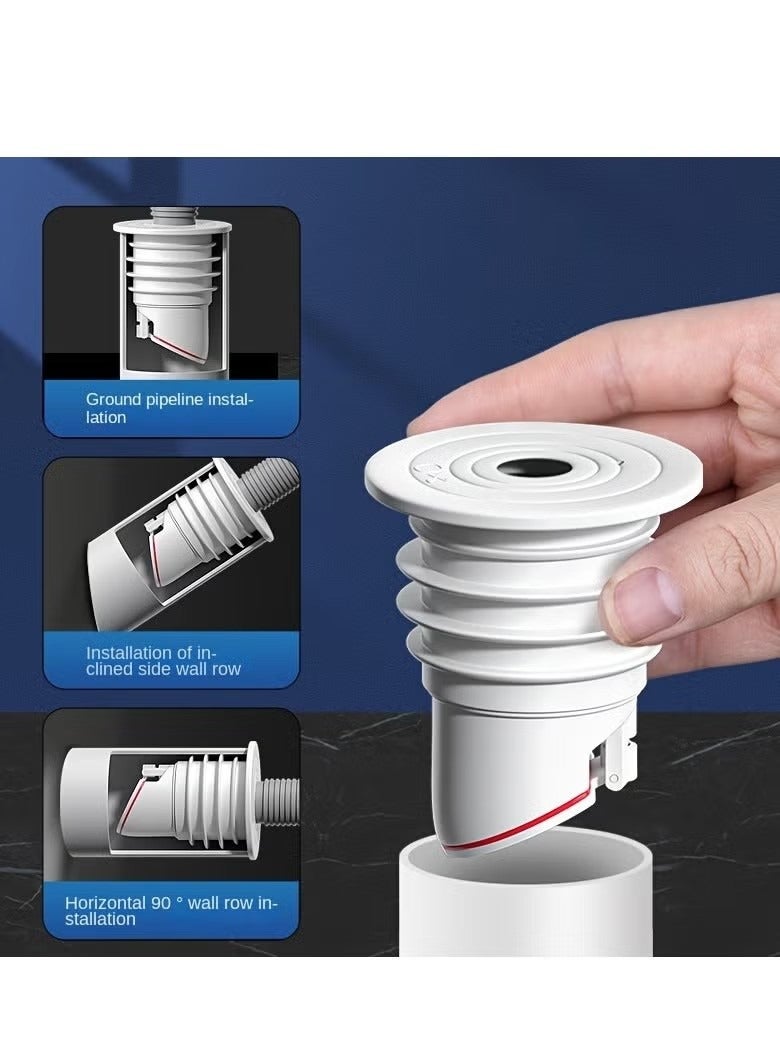 Ground pipeline installation

Installation of inclined side wall row

Horizontal 90 ° wall row installation