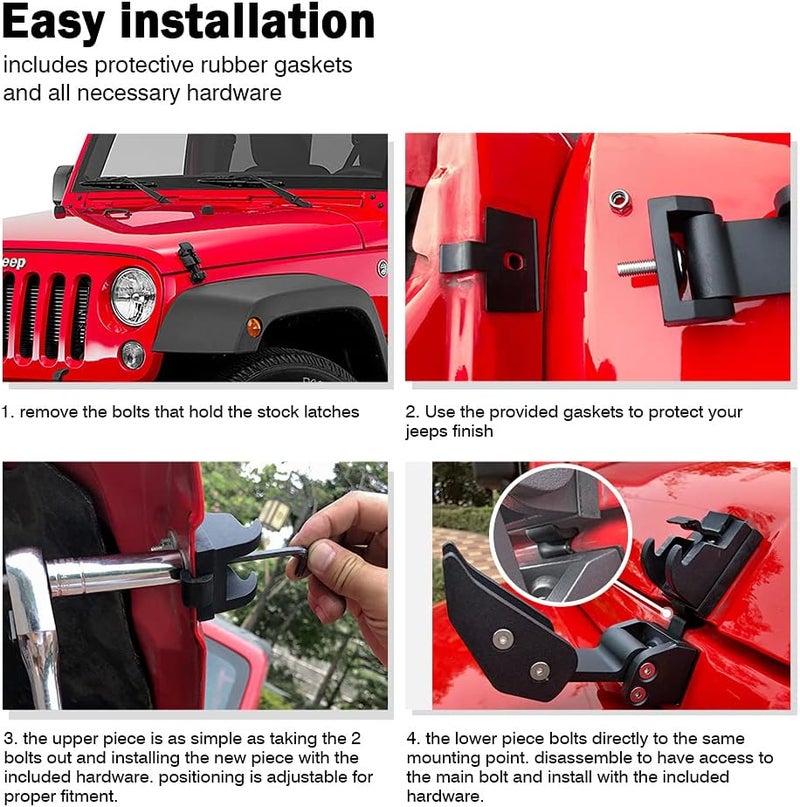 Easy installation

includes protective rubber gaskets and all necessary hardware

eep

1. remove the bolts that hold the stock latches

2. Use the provided gaskets to protect your jeeps finish

3. the upper piece is as simple as taking the 2 bolts out and installing the new piece with the included hardware. positioning is adjustable for proper fitment.

4. the lower piece bolts directly to the same mounting point. disassemble to have access to the main bolt and install with the included hardware.