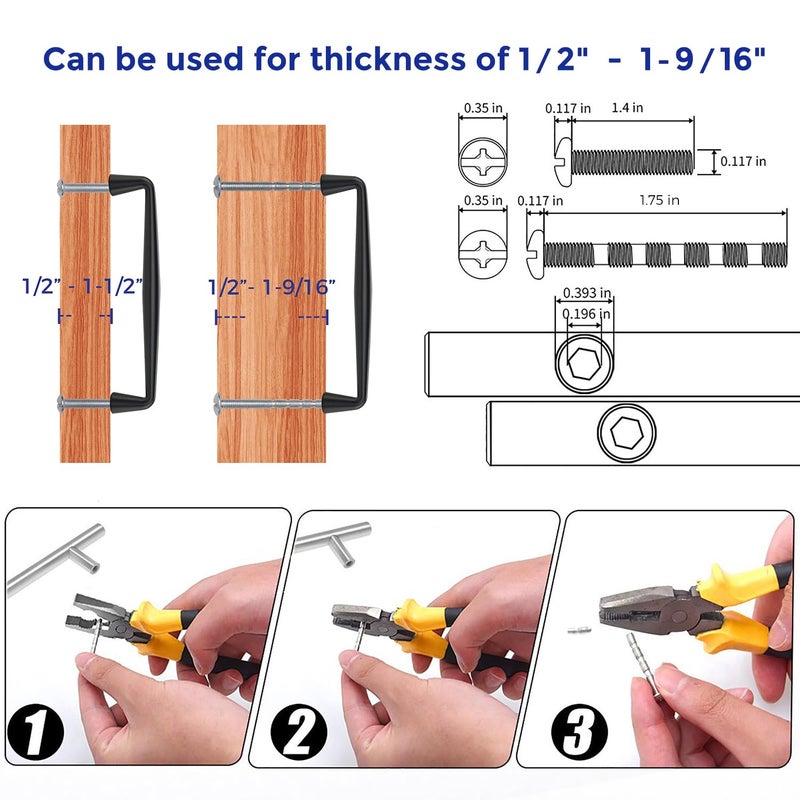 Can be used for thickness of 1/2" - 1-9/16"

1/2" - 1-1/2"

1/2"- 1-9/16"

0.35 in
0.117 in
1.4 in
0.117 in

0.35 in
0.117 in
1.75 in

0.393 in
0.196 in

1

2

3