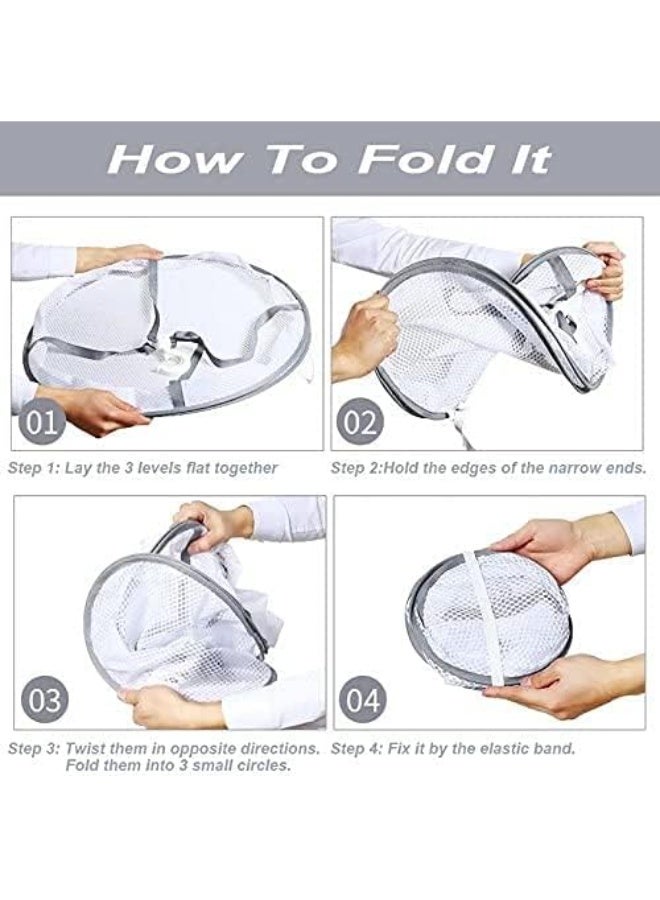 How To Fold It

01

Step 1: Lay the 3 levels flat together

02

Step 2:Hold the edges of the narrow ends.

03

Step 3: Twist them in opposite directions. Fold them into 3 small circles.

04

Step 4: Fix it by the elastic band.