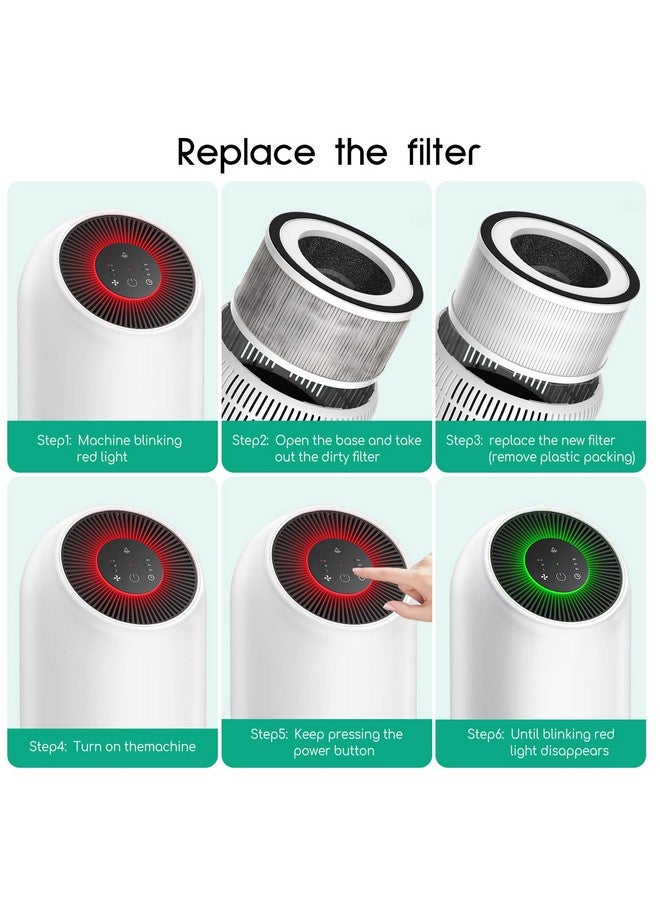 Replace the filter

Step1: Machine blinking red light

Step2: Open the base and take out the dirty filter

Step3: replace the new filter (remove plastic packing)

Step4: Turn on themachine

Step5: Keep pressing the power button

Step6: Until blinking red light disappears