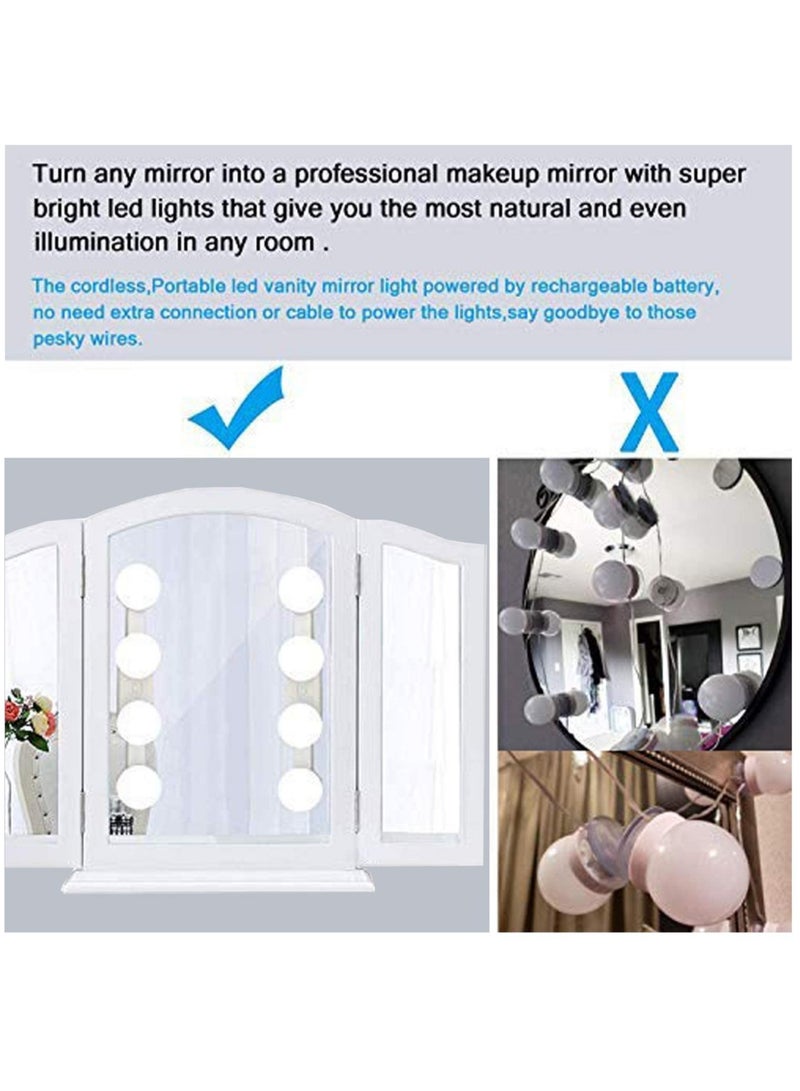 Turn any mirror into a professional makeup mirror with super bright led lights that give you the most natural and even illumination in any room .

The cordless,Portable led vanity mirror light powered by rechargeable battery, no need extra connection or cable to power the lights,say goodbye to those pesky wires.

X