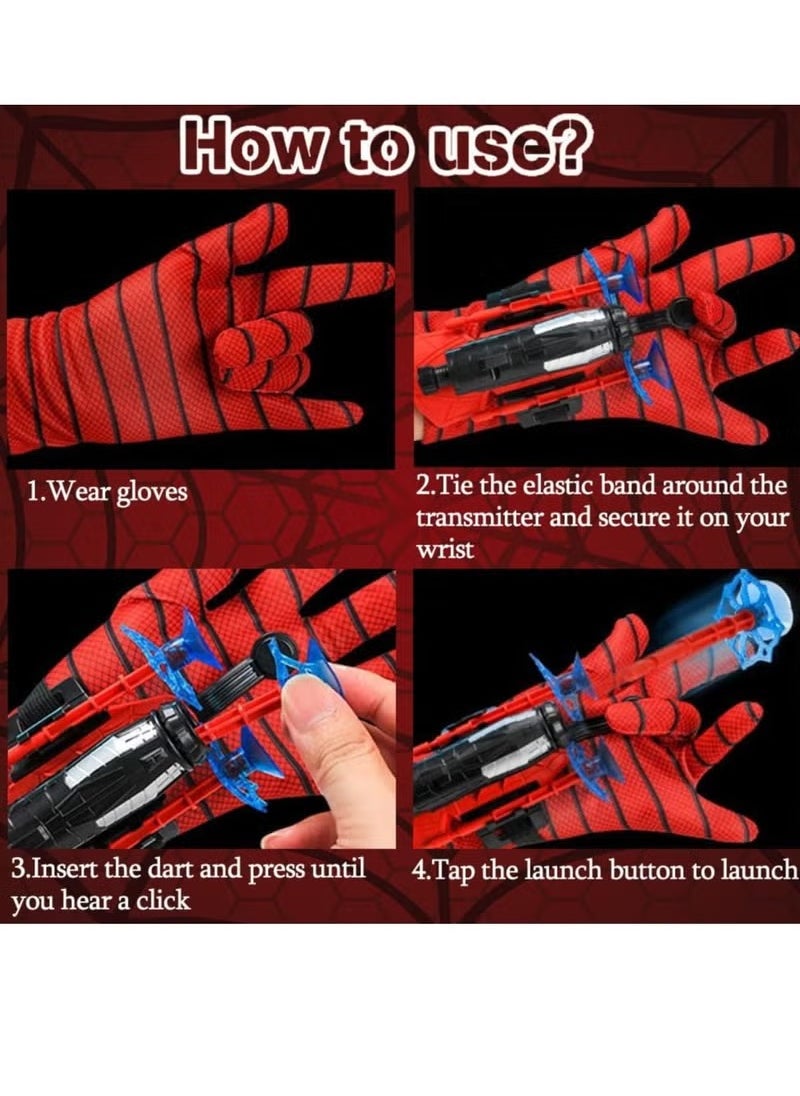 How to use?

1.Wear gloves

2.Tie the elastic band around the transmitter and secure it on your wrist

3.Insert the dart and press until you hear a click

4.Tap the launch button to launch