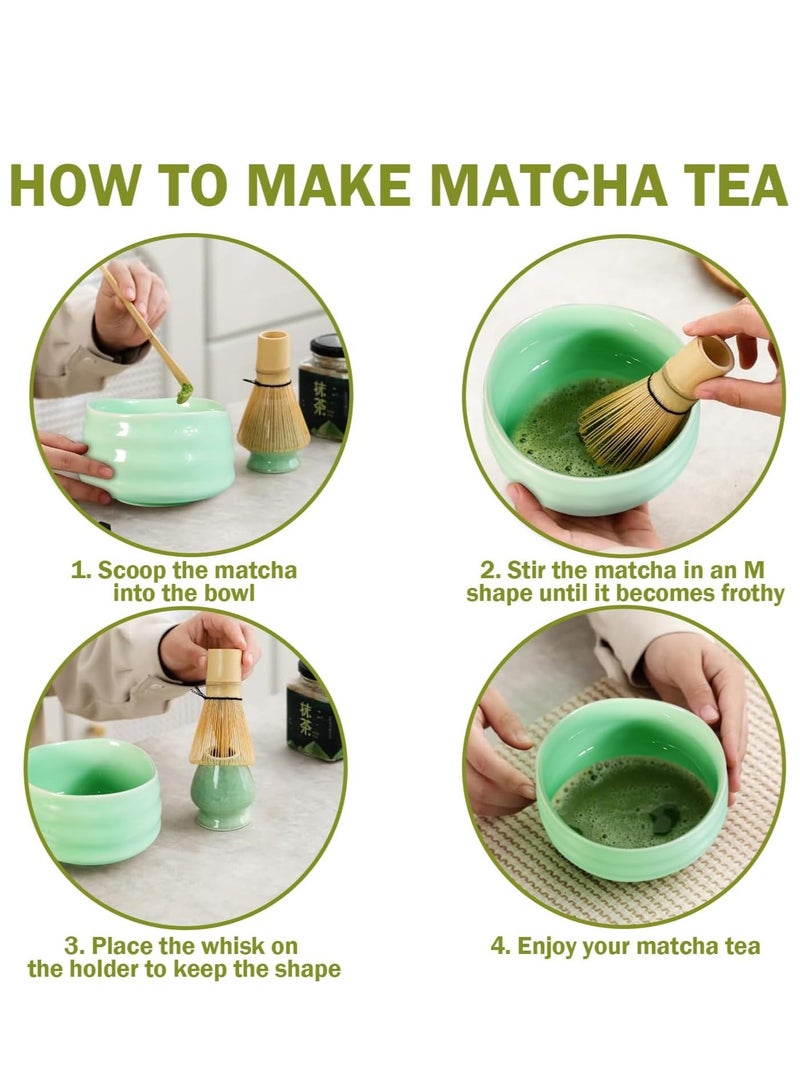 HOW TO MAKE MATCHA TEA

抹茶

1. Scoop the matcha into the bowl

2. Stir the matcha in an M shape until it becomes frothy

抹茶

3. Place the whisk on the holder to keep the shape

4. Enjoy your matcha tea