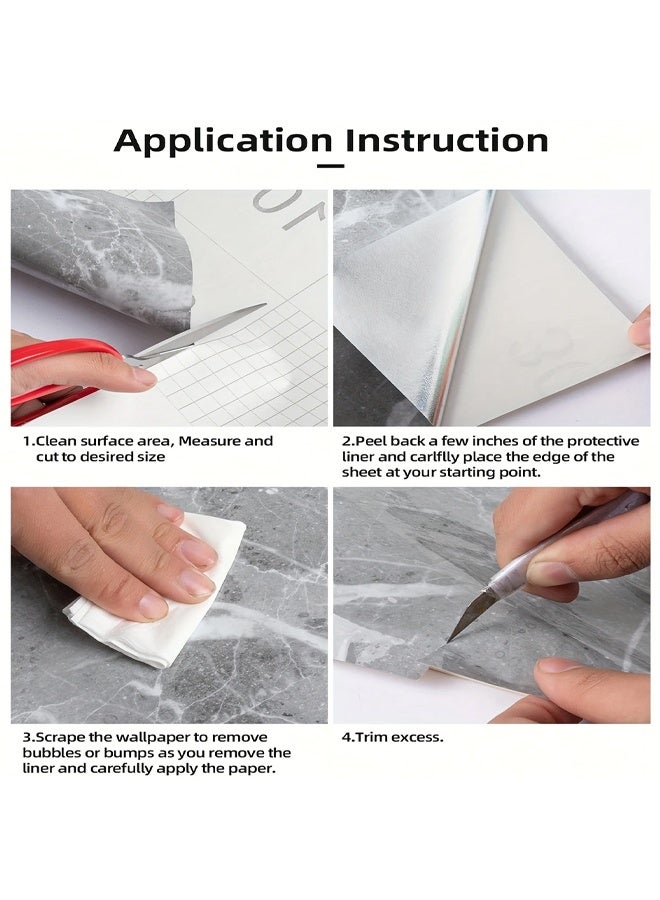 Application Instruction

1.Clean surface area, Measure and cut to desired size

2.Peel back a few inches of the protective liner and carlflly place the edge of the sheet at your starting point.

3.Scrape the wallpaper to remove bubbles or bumps as you remove the liner and carefully apply the paper.

4.Trim excess.