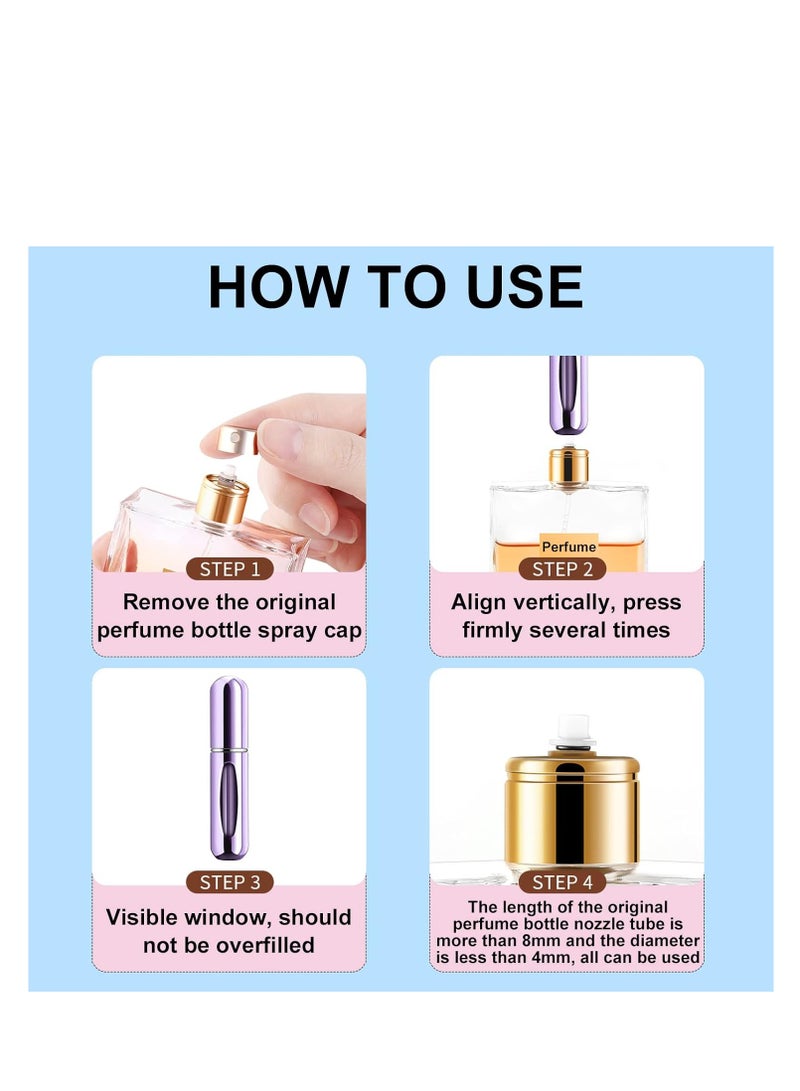 HOW TO USE

STEP 1
Remove the original perfume bottle spray cap

Perfume
STEP 2
Align vertically, press firmly several times

STEP 3
Visible window, should not be overfilled

STEP 4
The length of the original perfume bottle nozzle tube is more than 8mm and the diameter is less than 4mm, all can be used