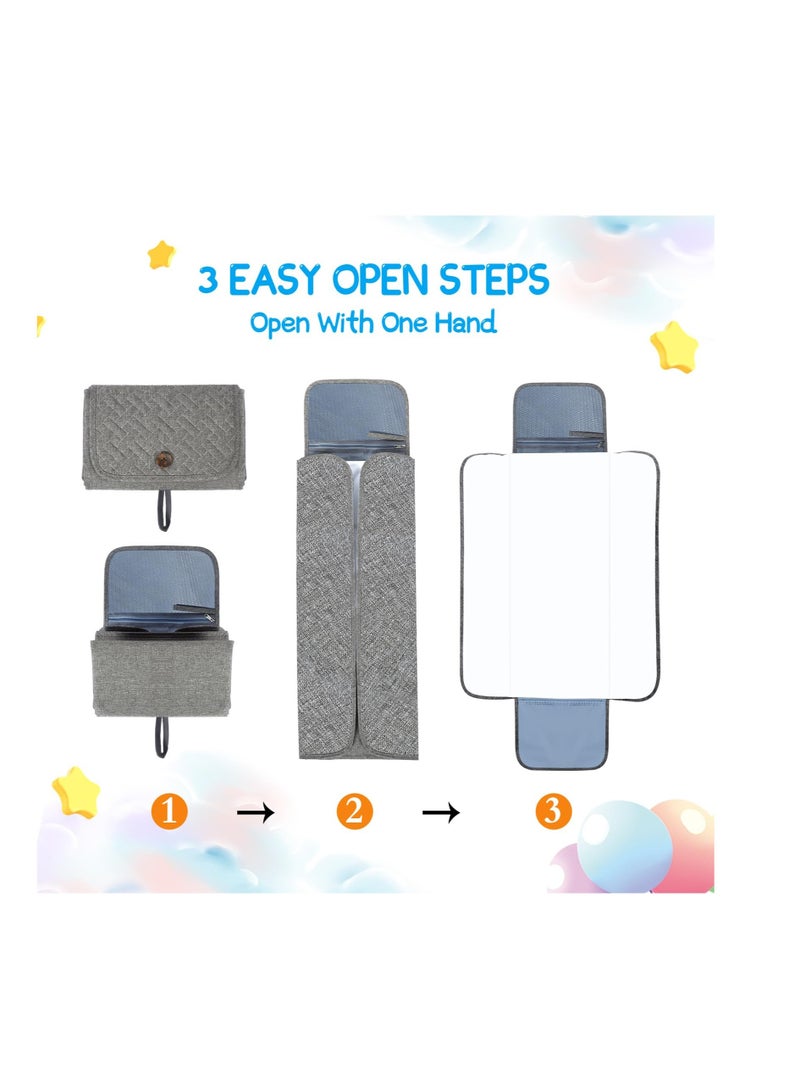 3 EASY OPEN STEPS
Open With One Hand

1 → 2 → 3