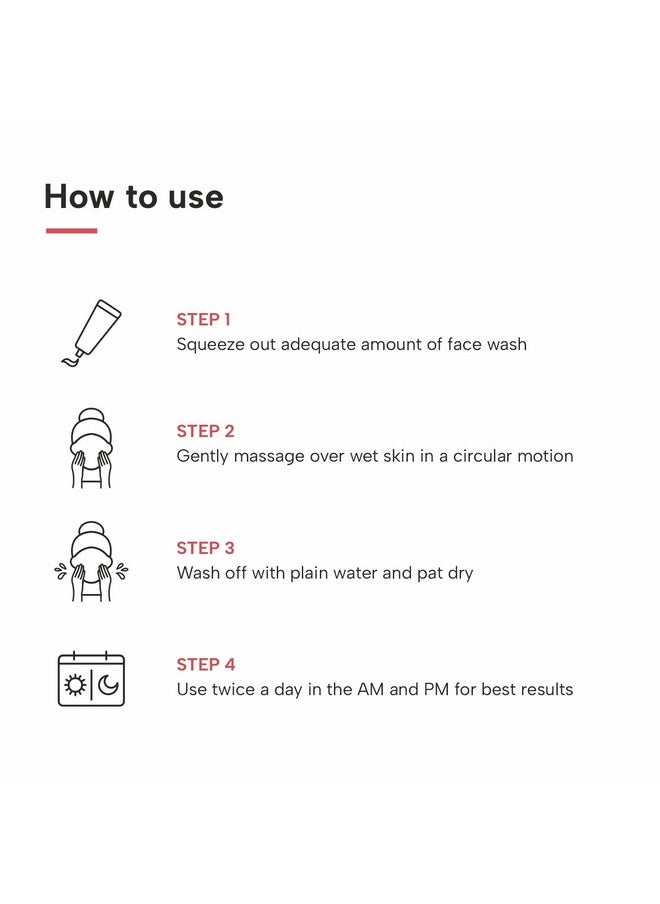 How to use

STEP 1
Squeeze out adequate amount of face wash

STEP 2
Gently massage over wet skin in a circular motion

STEP 3
Wash off with plain water and pat dry

STEP 4
Use twice a day in the AM and PM for best results