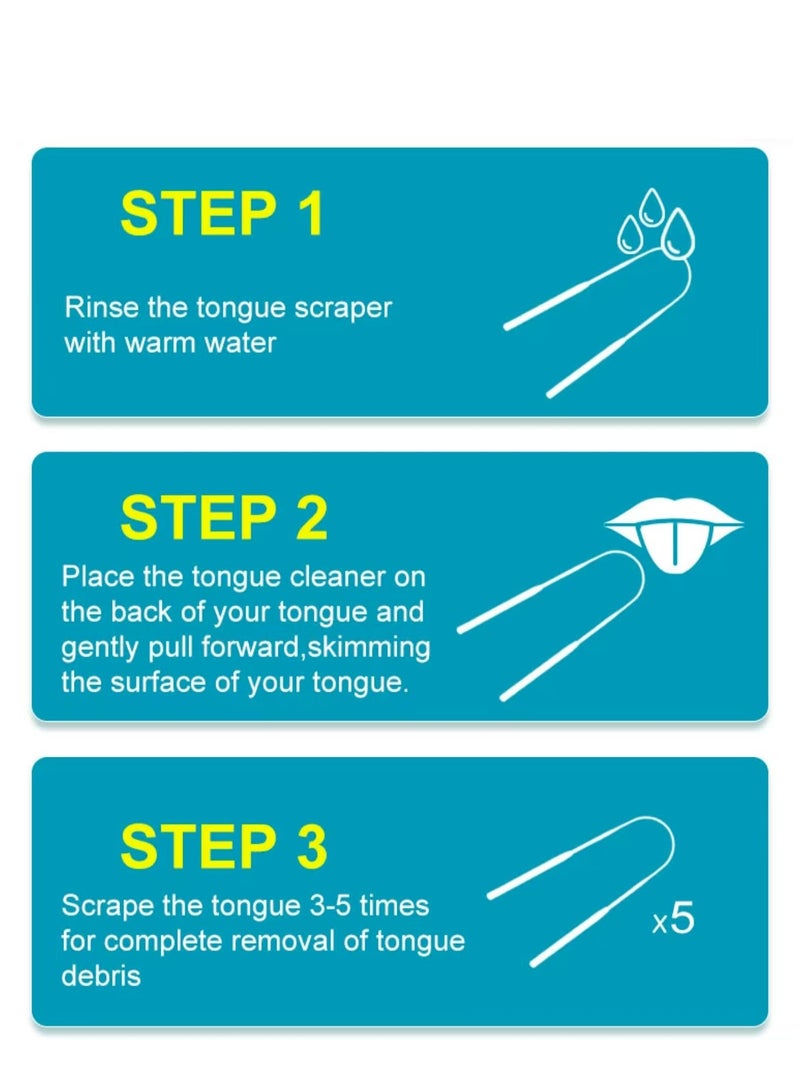 STEP 1

Rinse the tongue scraper with warm water

STEP 2

Place the tongue cleaner on the back of your tongue and gently pull forward,skimming the surface of your tongue.

STEP 3

Scrape the tongue 3-5 times for complete removal of tongue debris

x5