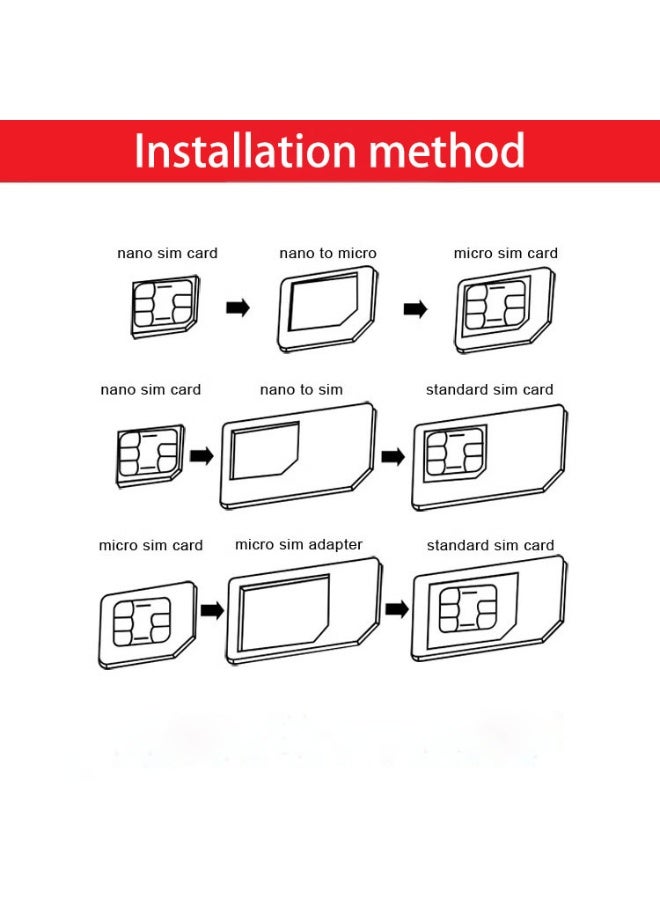 Installation method

nano sim card

nano to micro

micro sim card

nano sim card

nano to sim

standard sim card

micro sim card

micro sim adapter

standard sim card