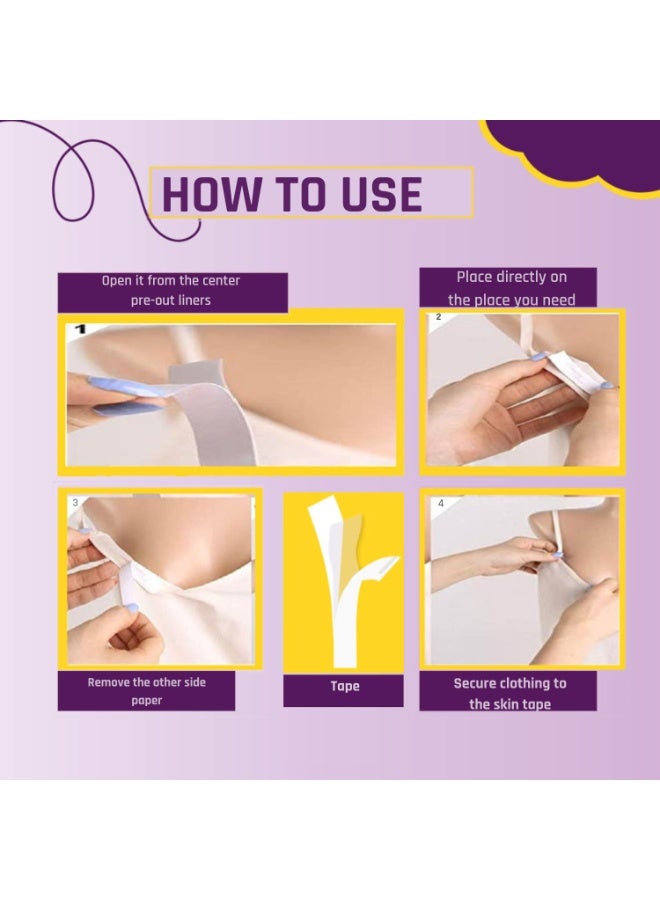 HOW TO USE

Open it from the center pre-out liners

1

Place directly on the place you need

2

3

Remove the other side paper

Tape

4

Secure clothing to the skin tape