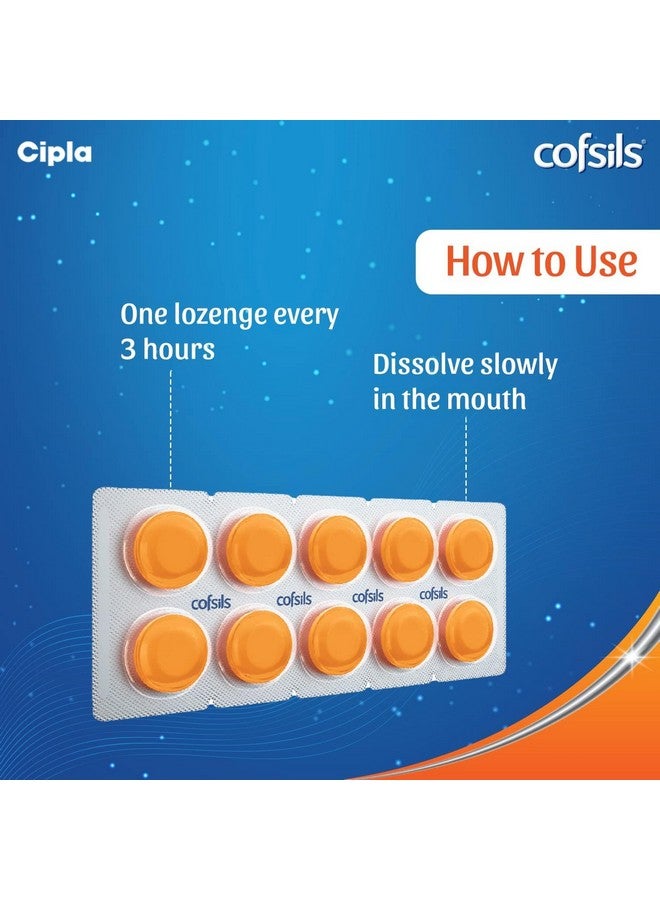 Cipla

cofsils®

How to Use

One lozenge every 3 hours

Dissolve slowly in the mouth

cofsils cofsils cofsils cofsils