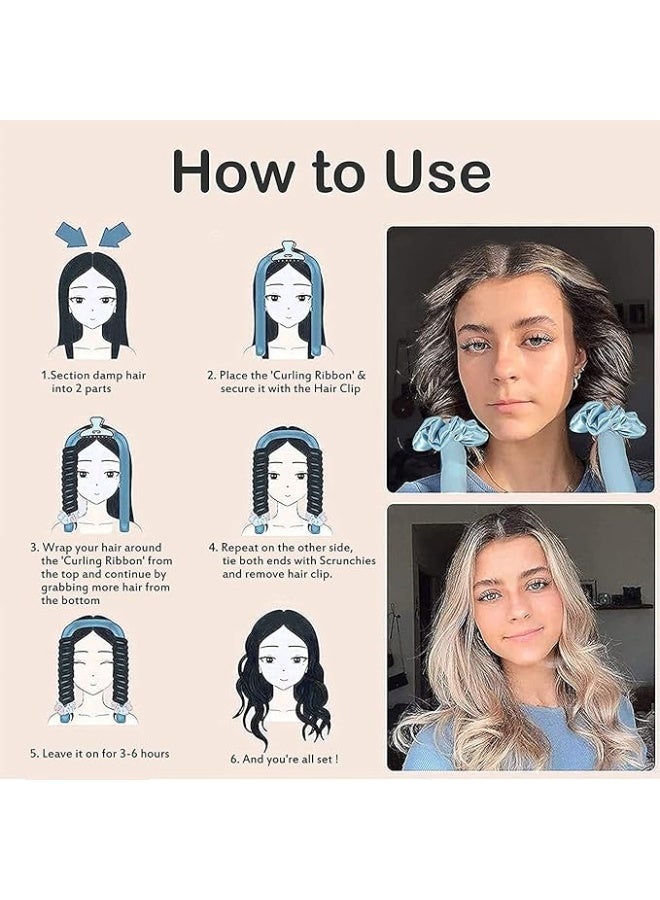 How to Use

1.Section damp hair into 2 parts

2. Place the 'Curling Ribbon' & secure it with the Hair Clip

3. Wrap your hair around the 'Curling Ribbon' from the top and continue by grabbing more hair from the bottom

4. Repeat on the other side, tie both ends with Scrunchies and remove hair clip.

5. Leave it on for 3-6 hours

6. And you're all set !