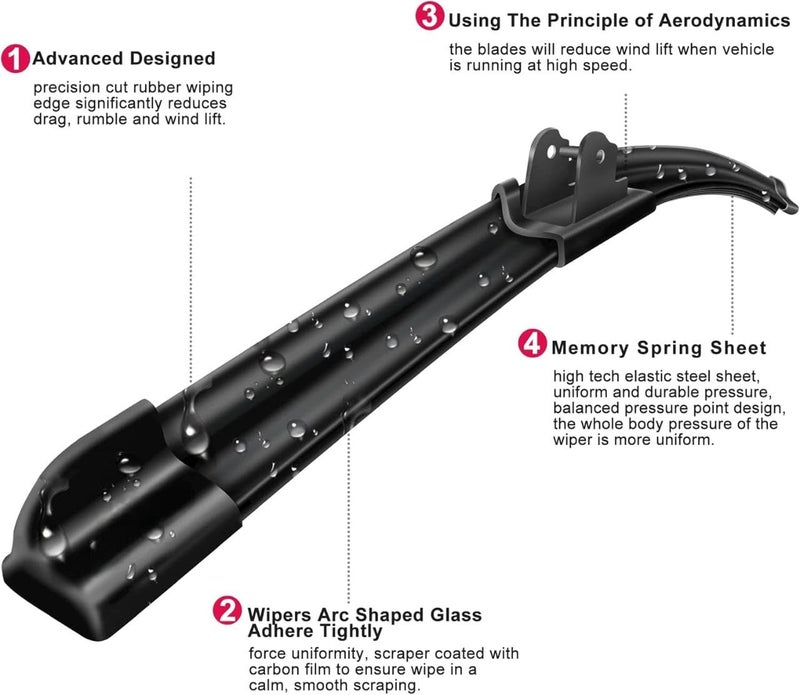 1 Advanced Designed

precision cut rubber wiping edge significantly reduces drag, rumble and wind lift.

3 Using The Principle of Aerodynamics

the blades will reduce wind lift when vehicle is running at high speed.

4 Memory Spring Sheet

high tech elastic steel sheet, uniform and durable pressure, balanced pressure point design, the whole body pressure of the wiper is more uniform.

2 Wipers Arc Shaped Glass Adhere Tightly

force uniformity, scraper coated with carbon film to ensure wipe in a calm, smooth scraping.