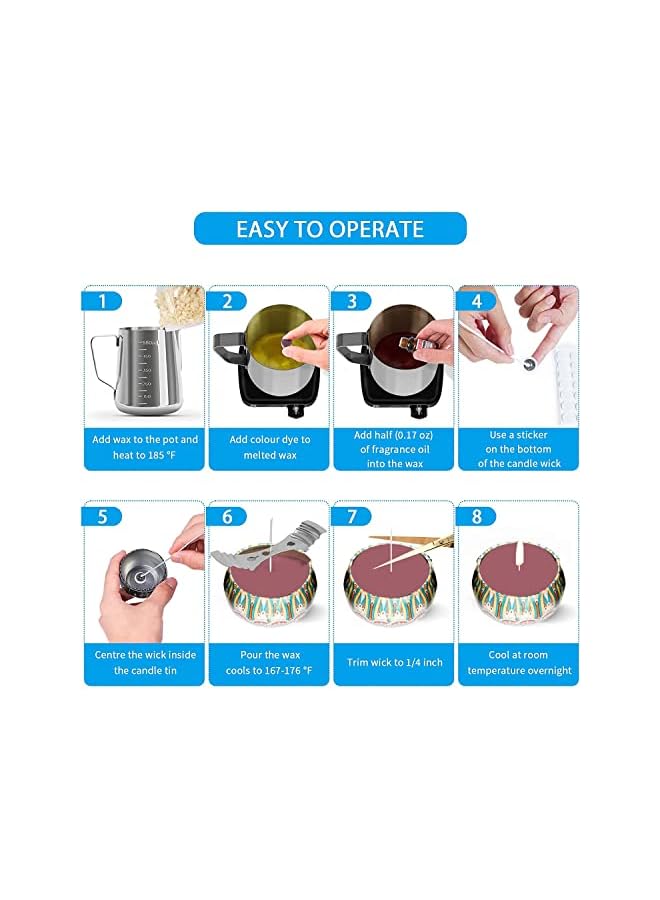 EASY TO OPERATE

1

Add wax to the pot and heat to 185 °F

2

Add colour dye to melted wax

3

Add half (0.17 oz) of fragrance oil into the wax

4

Use a sticker on the bottom of the candle wick

5

Centre the wick inside the candle tin

6

Pour the wax cools to 167-176 °F

7

Trim wick to 1/4 inch

8

Cool at room temperature overnight