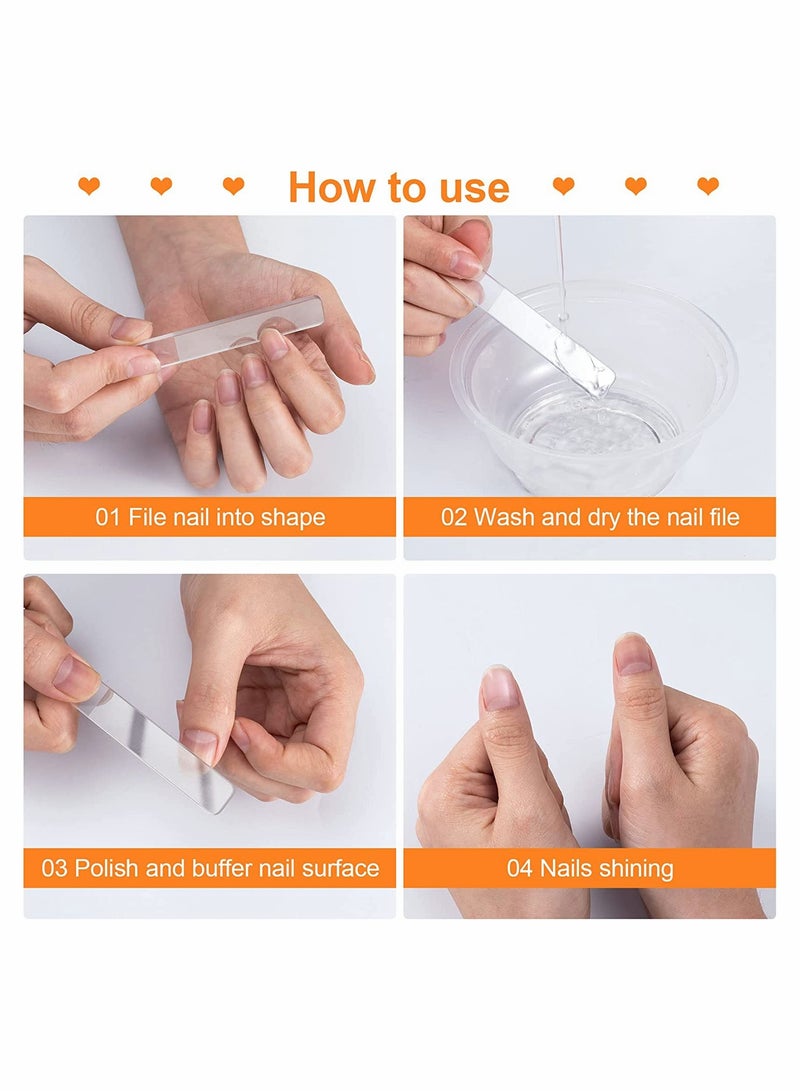 How to use

01 File nail into shape

02 Wash and dry the nail file

03 Polish and buffer nail surface

04 Nails shining