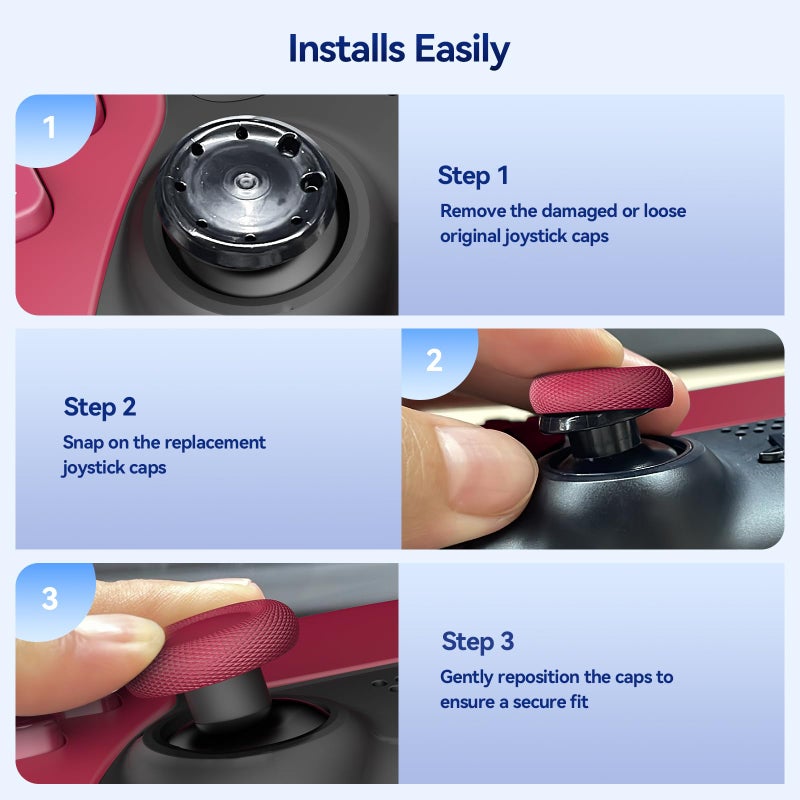 Installs Easily

1

Step 1
Remove the damaged or loose original joystick caps

Step 2
Snap on the replacement joystick caps

2

3

Step 3
Gently reposition the caps to ensure a secure fit