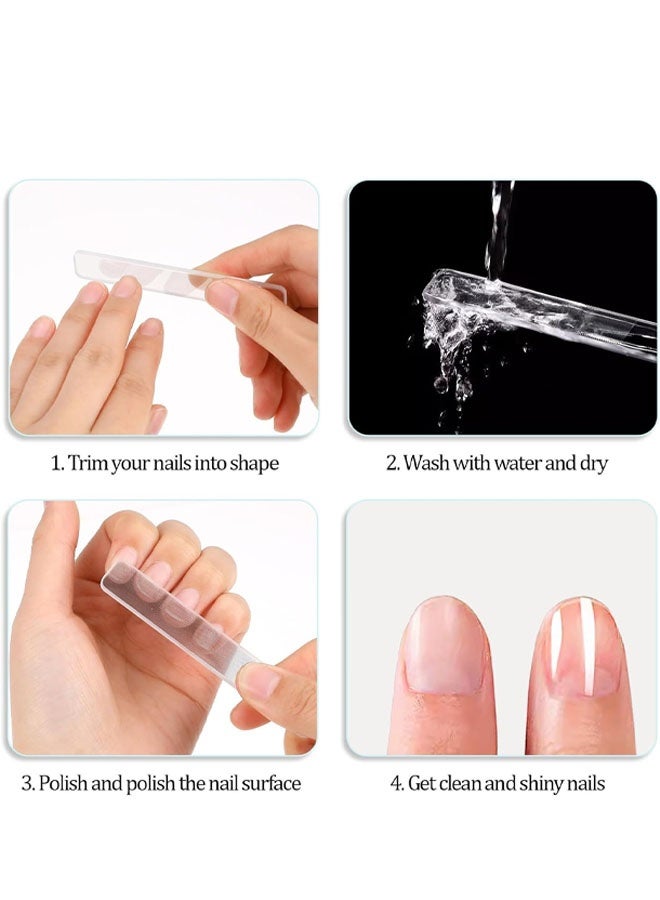 1. Trim your nails into shape

2. Wash with water and dry

3. Polish and polish the nail surface

4. Get clean and shiny nails